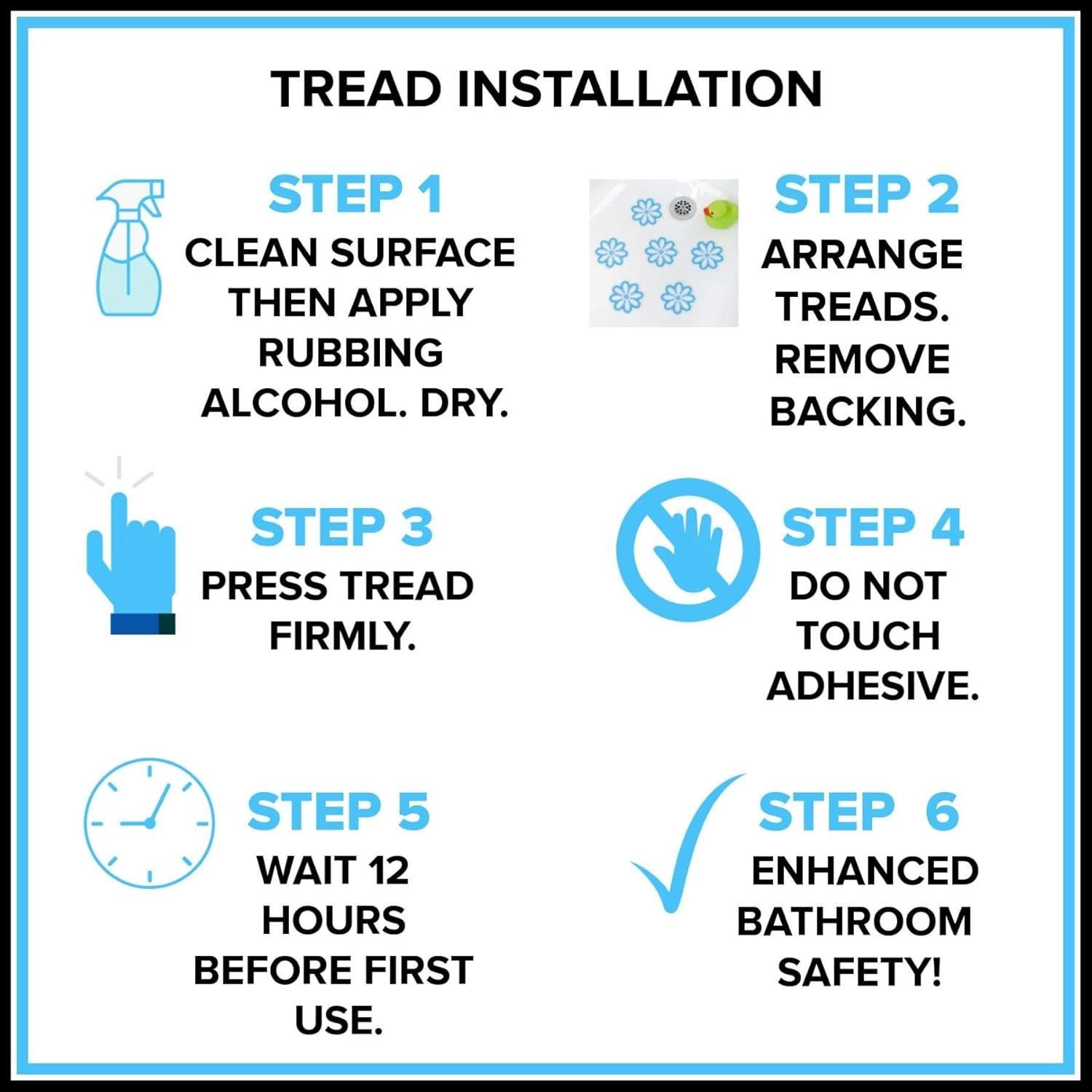 TREAD INSTALLATION

STEP 1
CLEAN SURFACE THEN APPLY RUBBING ALCOHOL. DRY.

STEP 2
ARRANGE TREADS. REMOVE BACKING.

STEP 3
PRESS TREAD FIRMLY.

STEP 4
DO NOT TOUCH ADHESIVE.

STEP 5
WAIT 12 HOURS BEFORE FIRST USE.

STEP 6
ENHANCED BATHROOM SAFETY!