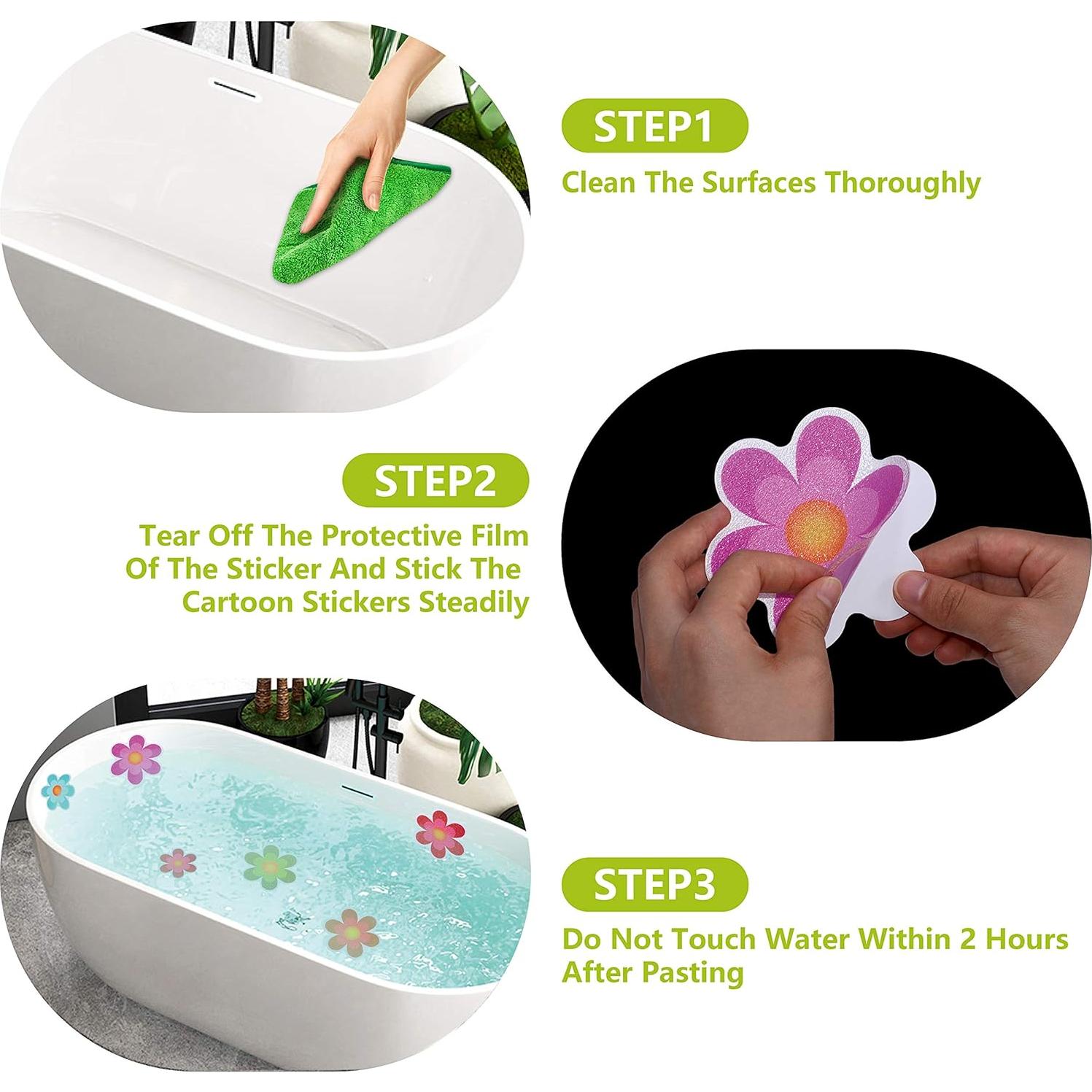 STEP1

Clean The Surfaces Thoroughly

STEP2

Tear Off The Protective Film Of The Sticker And Stick The Cartoon Stickers Steadily

STEP3

Do Not Touch Water Within 2 Hours After Pasting