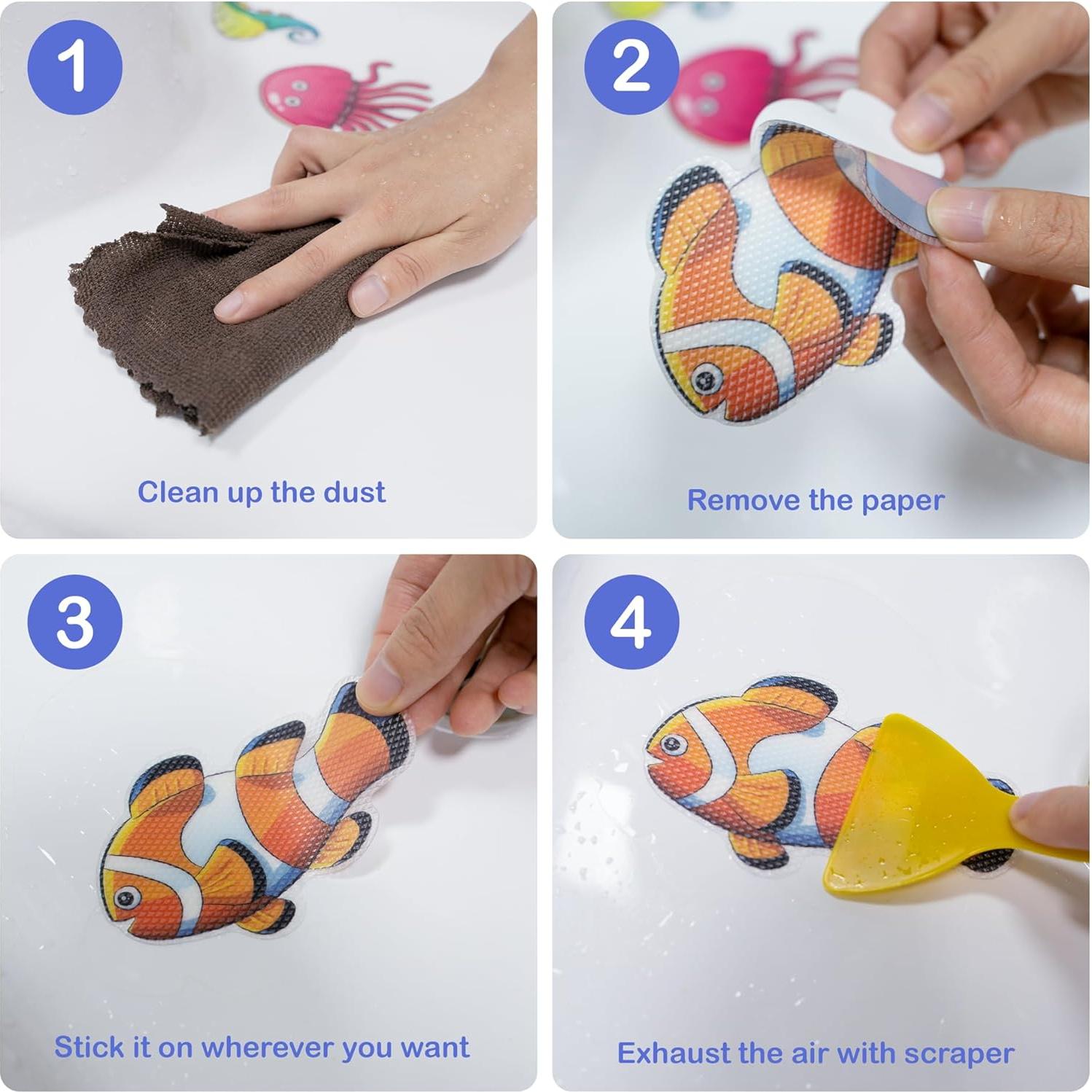 1

Clean up the dust

2

Remove the paper

3

Stick it on wherever you want

4

Exhaust the air with scraper