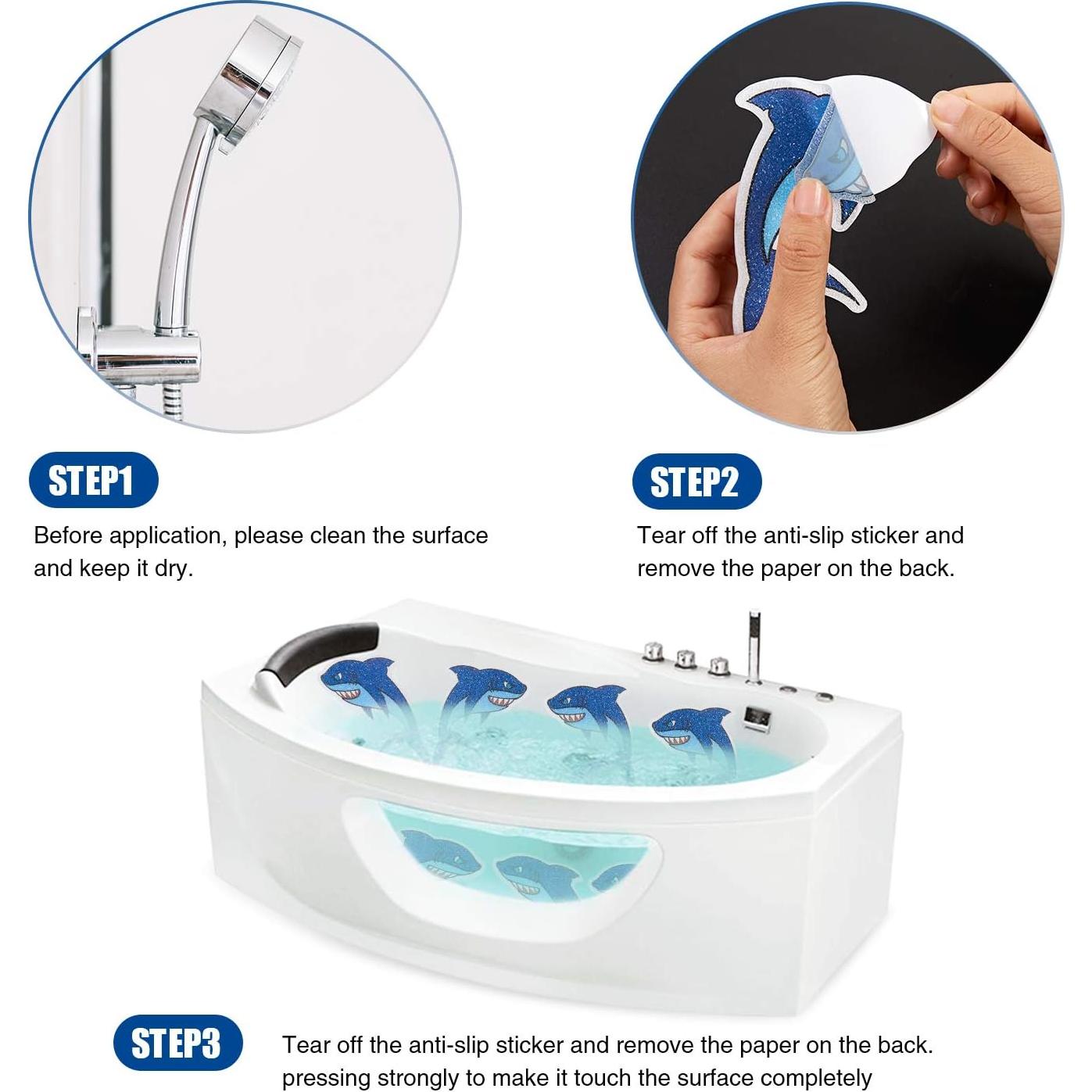 STEP1

Before application, please clean the surface and keep it dry.

STEP2

Tear off the anti-slip sticker and remove the paper on the back.

STEP3

Tear off the anti-slip sticker and remove the paper on the back. pressing strongly to make it touch the surface completely