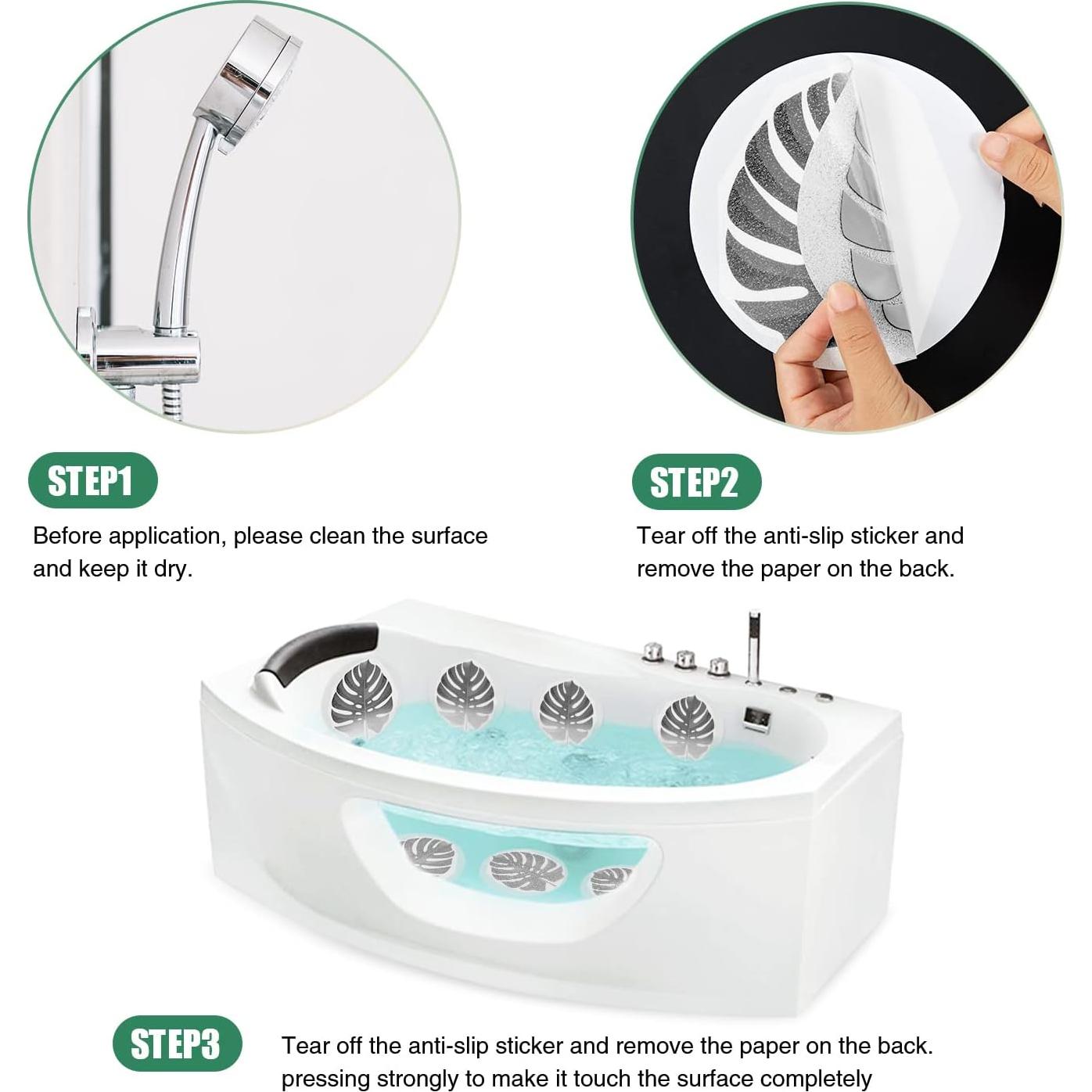 STEP1

Before application, please clean the surface and keep it dry.

STEP2

Tear off the anti-slip sticker and remove the paper on the back.

STEP3

Tear off the anti-slip sticker and remove the paper on the back. pressing strongly to make it touch the surface completely