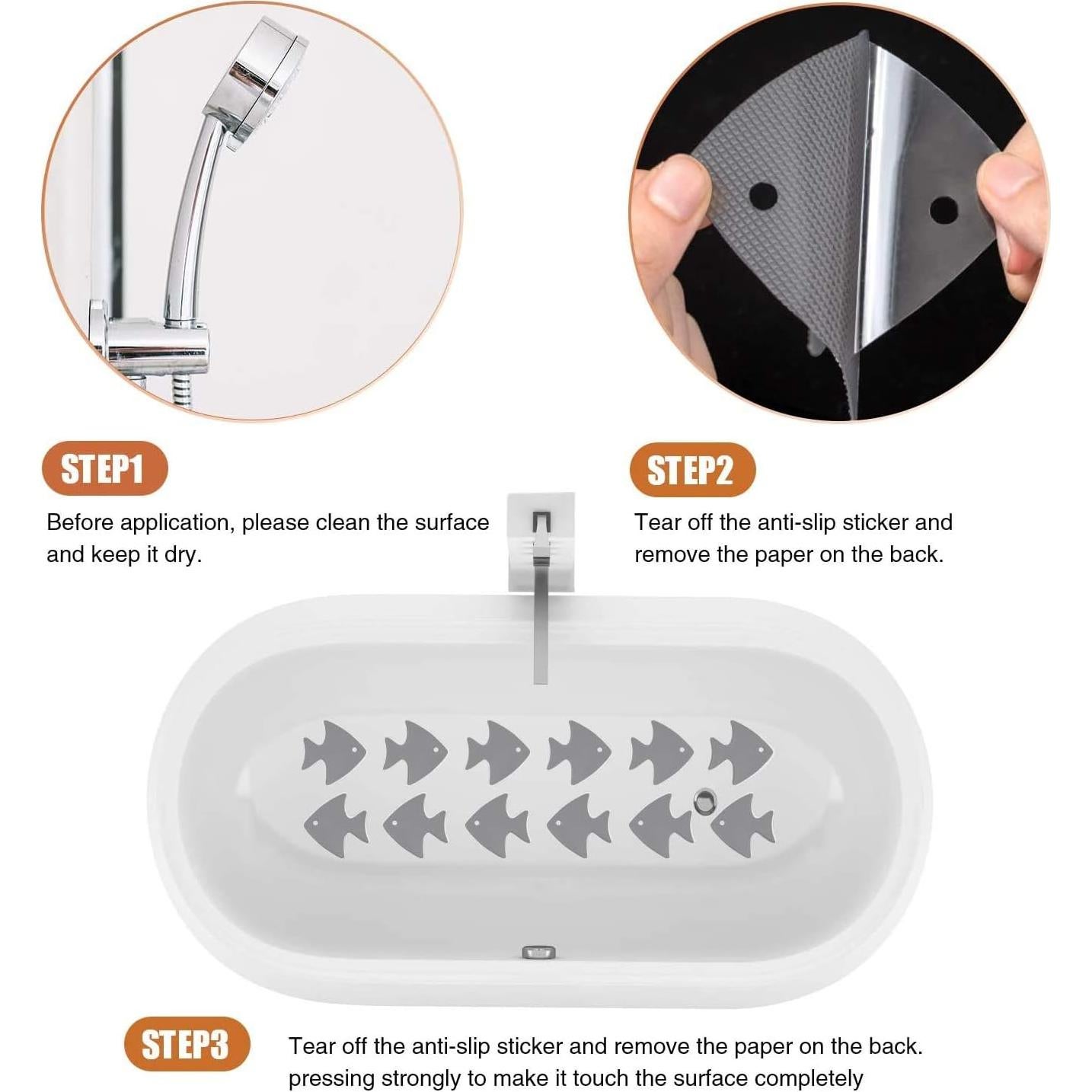 STEP1

Before application, please clean the surface and keep it dry.

STEP2

Tear off the anti-slip sticker and remove the paper on the back.

STEP3

Tear off the anti-slip sticker and remove the paper on the back. pressing strongly to make it touch the surface completely