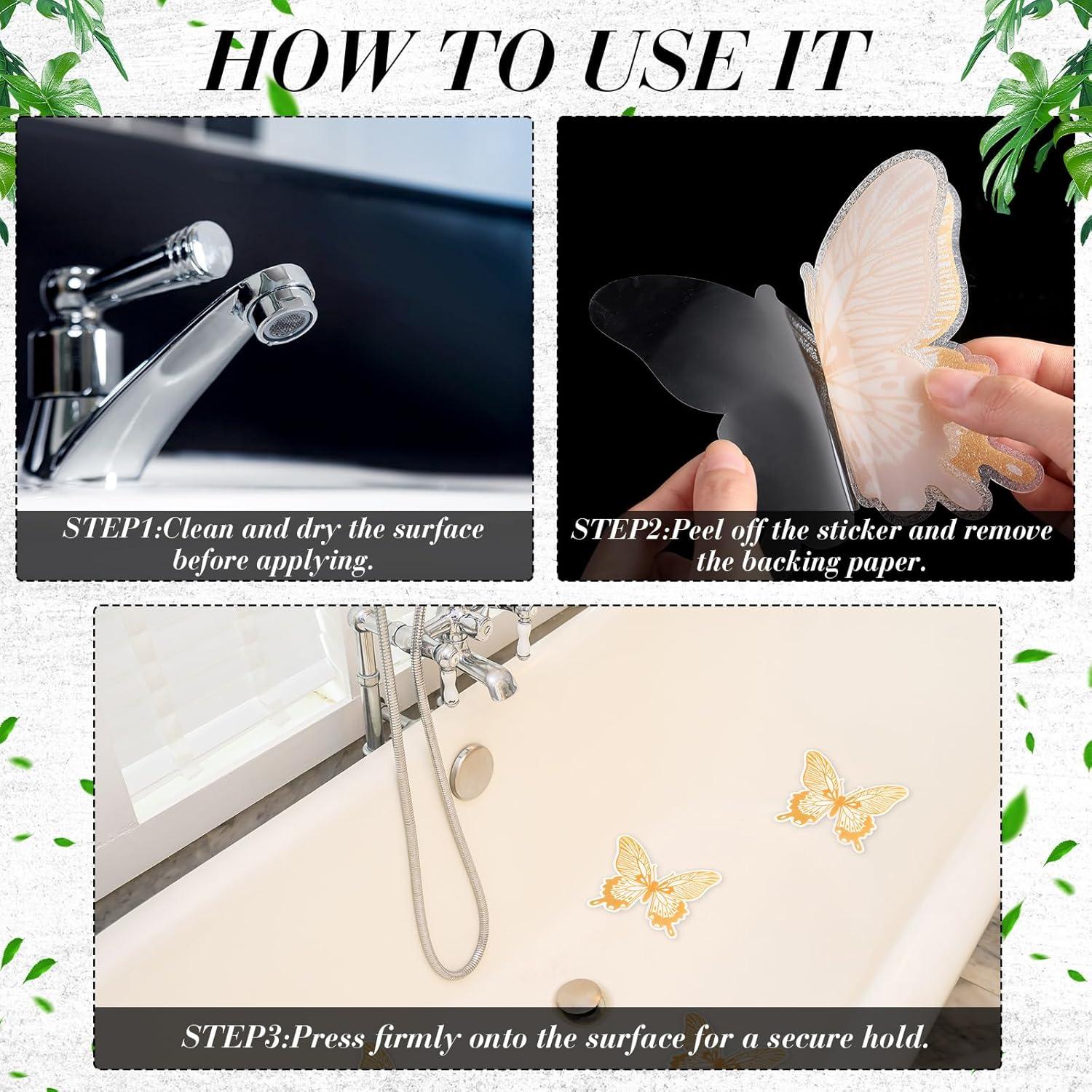 HOW TO USE IT

STEP1:Clean and dry the surface before applying.

STEP2:Peel off the sticker and remove the backing paper.

STEP3:Press firmly onto the surface for a secure hold.