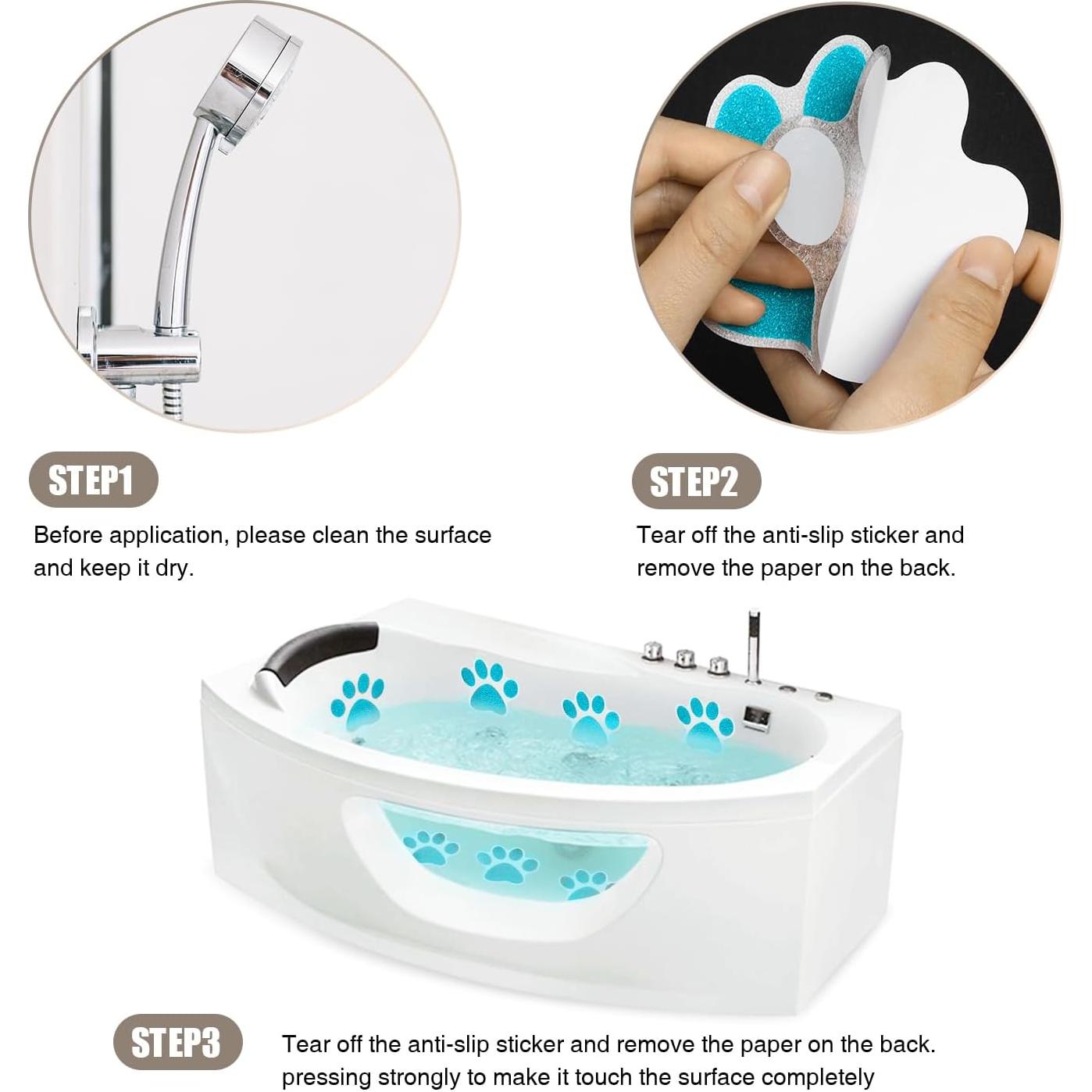 STEP1

Before application, please clean the surface and keep it dry.

STEP2

Tear off the anti-slip sticker and remove the paper on the back.

STEP3

Tear off the anti-slip sticker and remove the paper on the back. pressing strongly to make it touch the surface completely