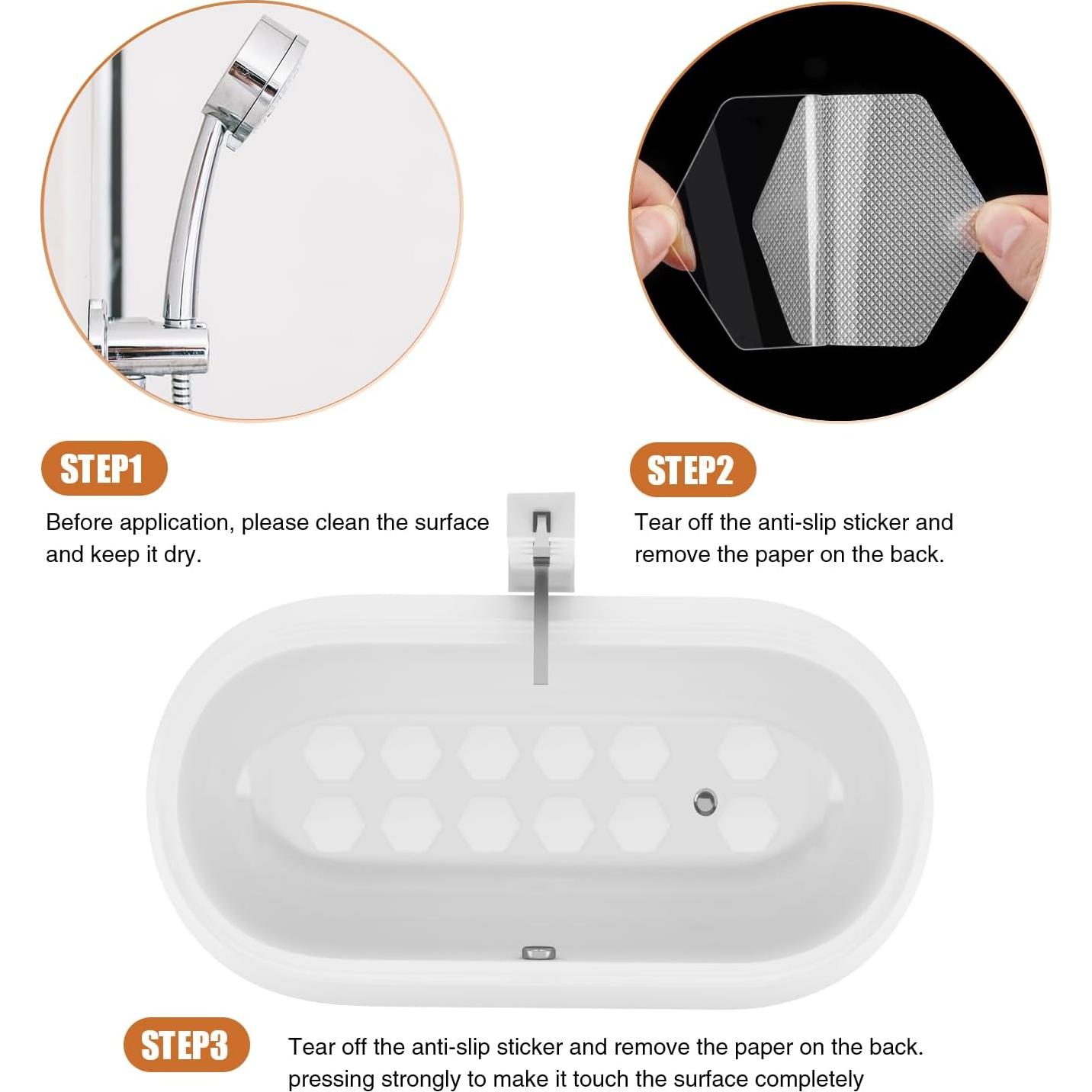 STEP1

Before application, please clean the surface and keep it dry.

STEP2

Tear off the anti-slip sticker and remove the paper on the back.

STEP3

Tear off the anti-slip sticker and remove the paper on the back. pressing strongly to make it touch the surface completely