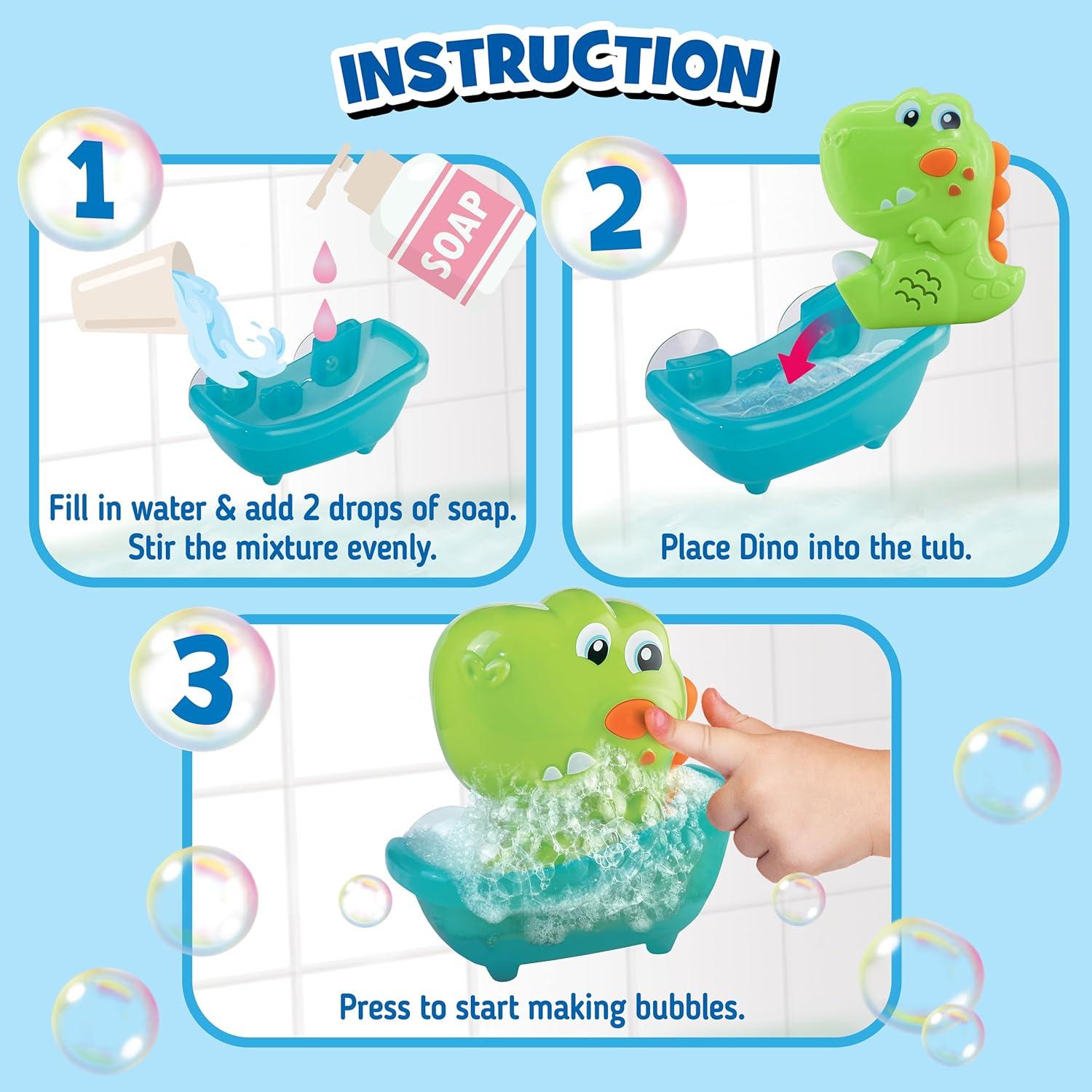 INSTRUCTION

1

SOAP

Fill in water & add 2 drops of soap. Stir the mixture evenly.

2

Place Dino into the tub.

3

Press to start making bubbles.