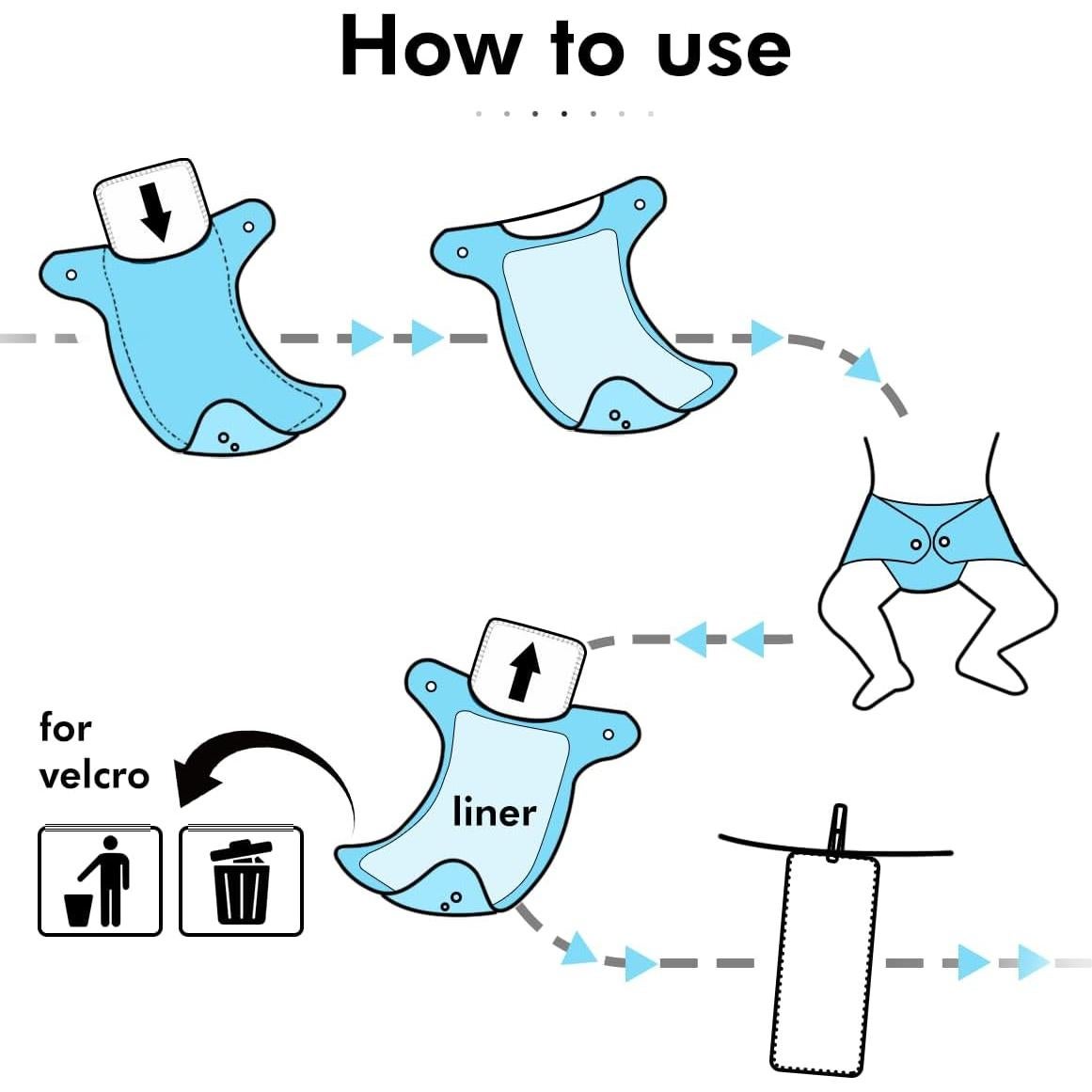 How to use

for velcro

liner