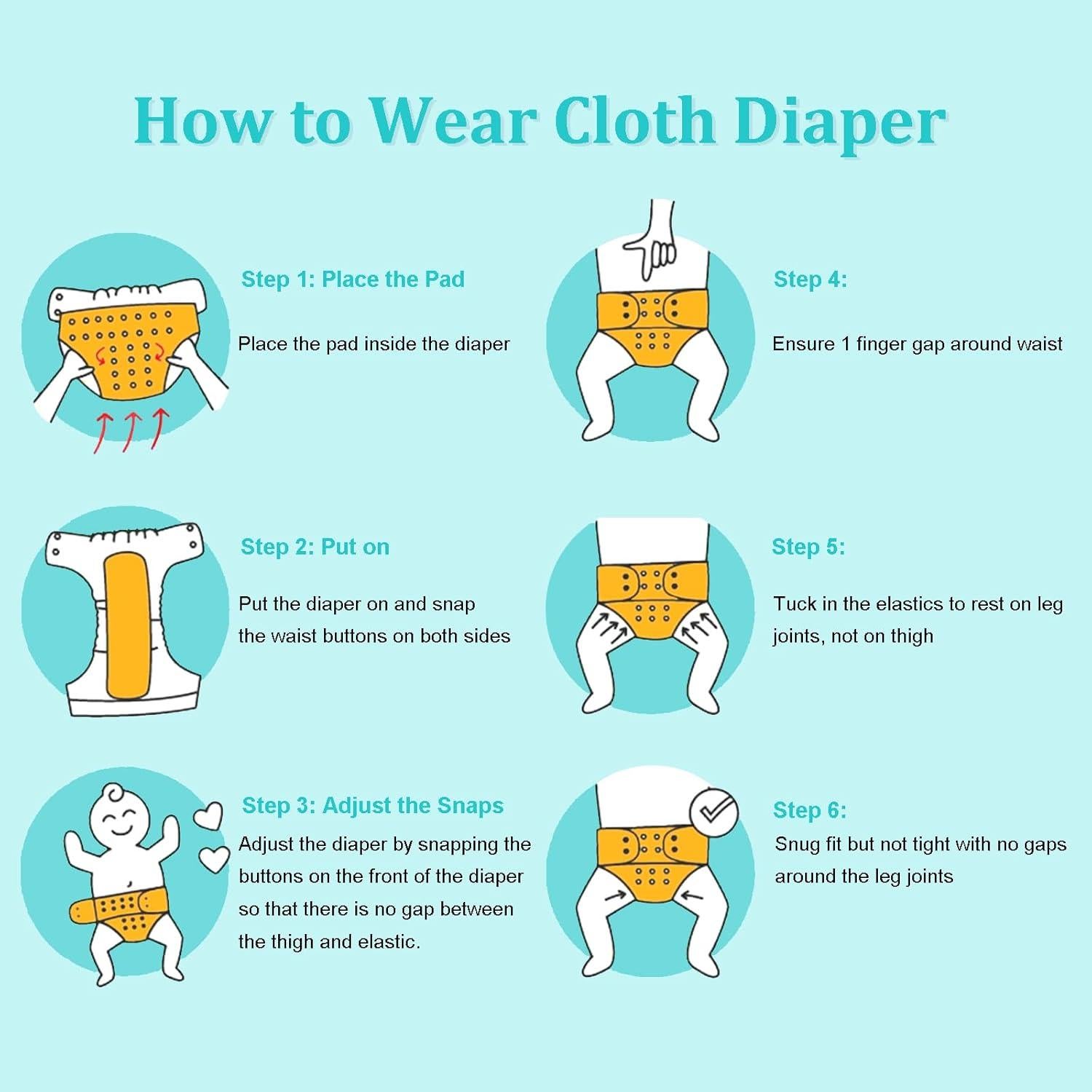 How to Wear Cloth Diaper

Step 1: Place the Pad

Place the pad inside the diaper

Step 2: Put on

Put the diaper on and snap the waist buttons on both sides

Step 3: Adjust the Snaps

Adjust the diaper by snapping the buttons on the front of the diaper so that there is no gap between the thigh and elastic.

Step 4:

Ensure 1 finger gap around waist

Step 5:

Tuck in the elastics to rest on leg joints, not on thigh

Step 6:

Snug fit but not tight with no gaps around the leg joints