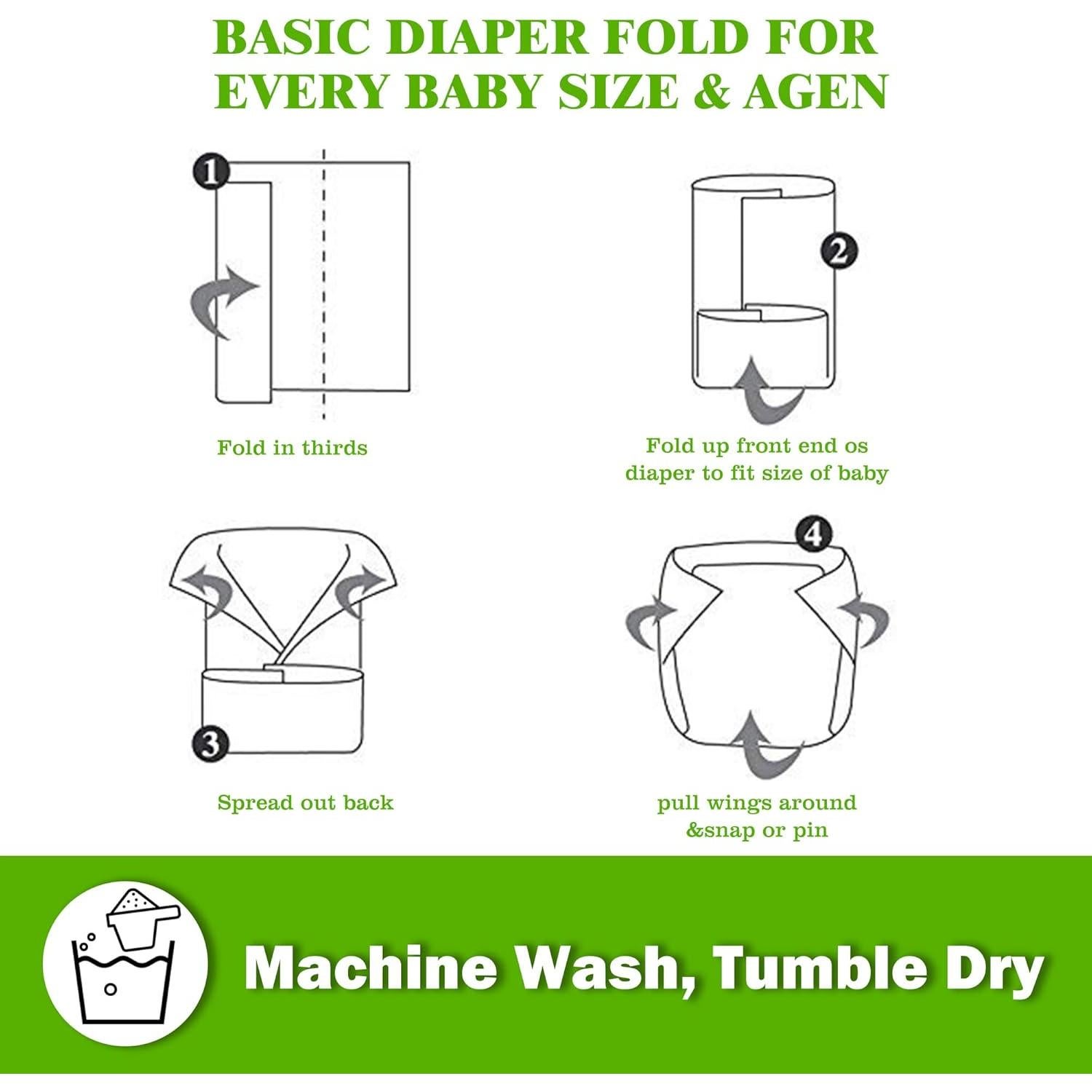 BASIC DIAPER FOLD FOR EVERY BABY SIZE & AGEN

1

Fold in thirds

2

Fold up front end os diaper to fit size of baby

3

Spread out back

4

pull wings around &snap or pin

Machine Wash, Tumble Dry