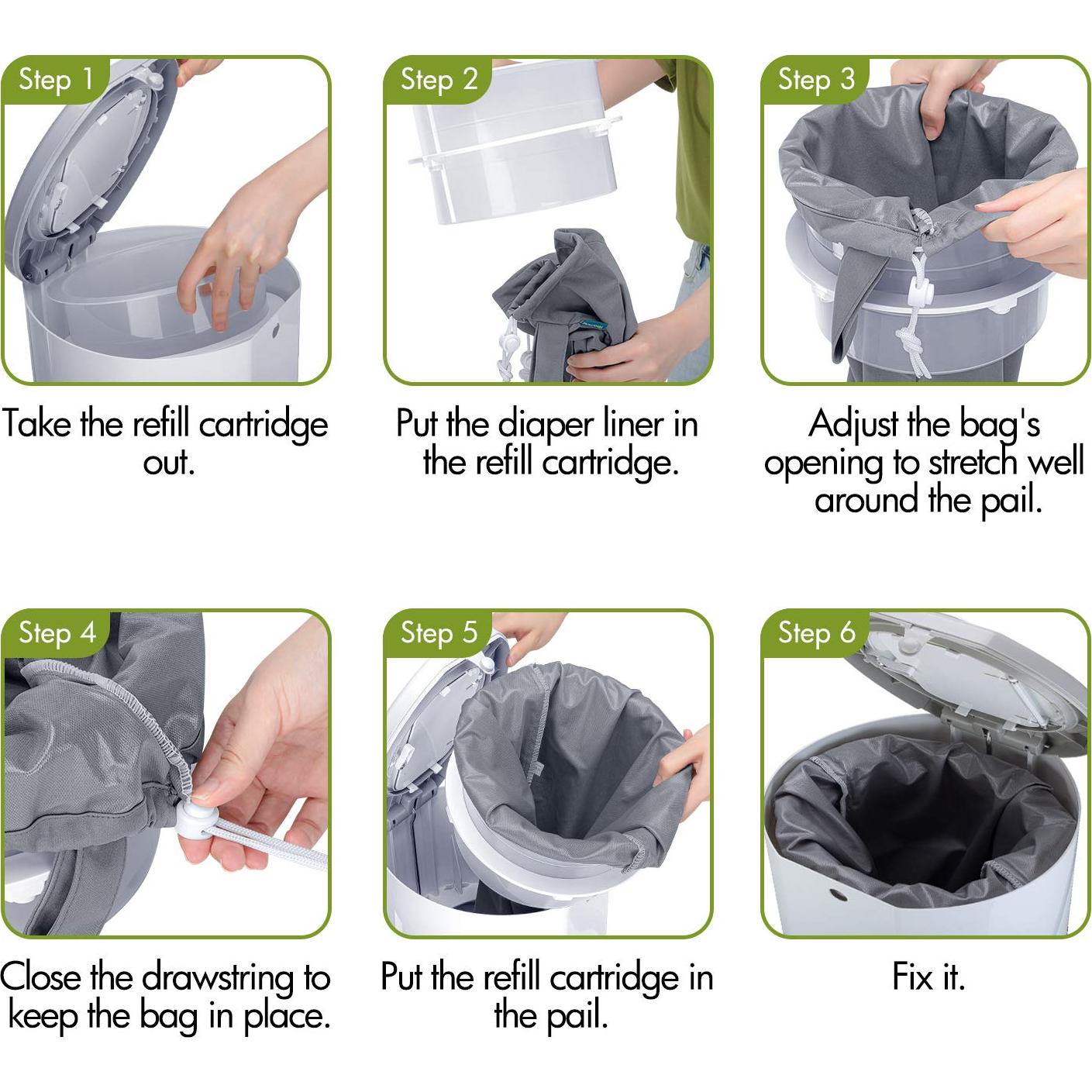 Step 1

Take the refill cartridge out.

Step 2

Put the diaper liner in the refill cartridge.

Step 3

Adjust the bag's opening to stretch well around the pail.

Step 4

Close the drawstring to keep the bag in place.

Step 5

Put the refill cartridge in the pail.

Step 6

Fix it.