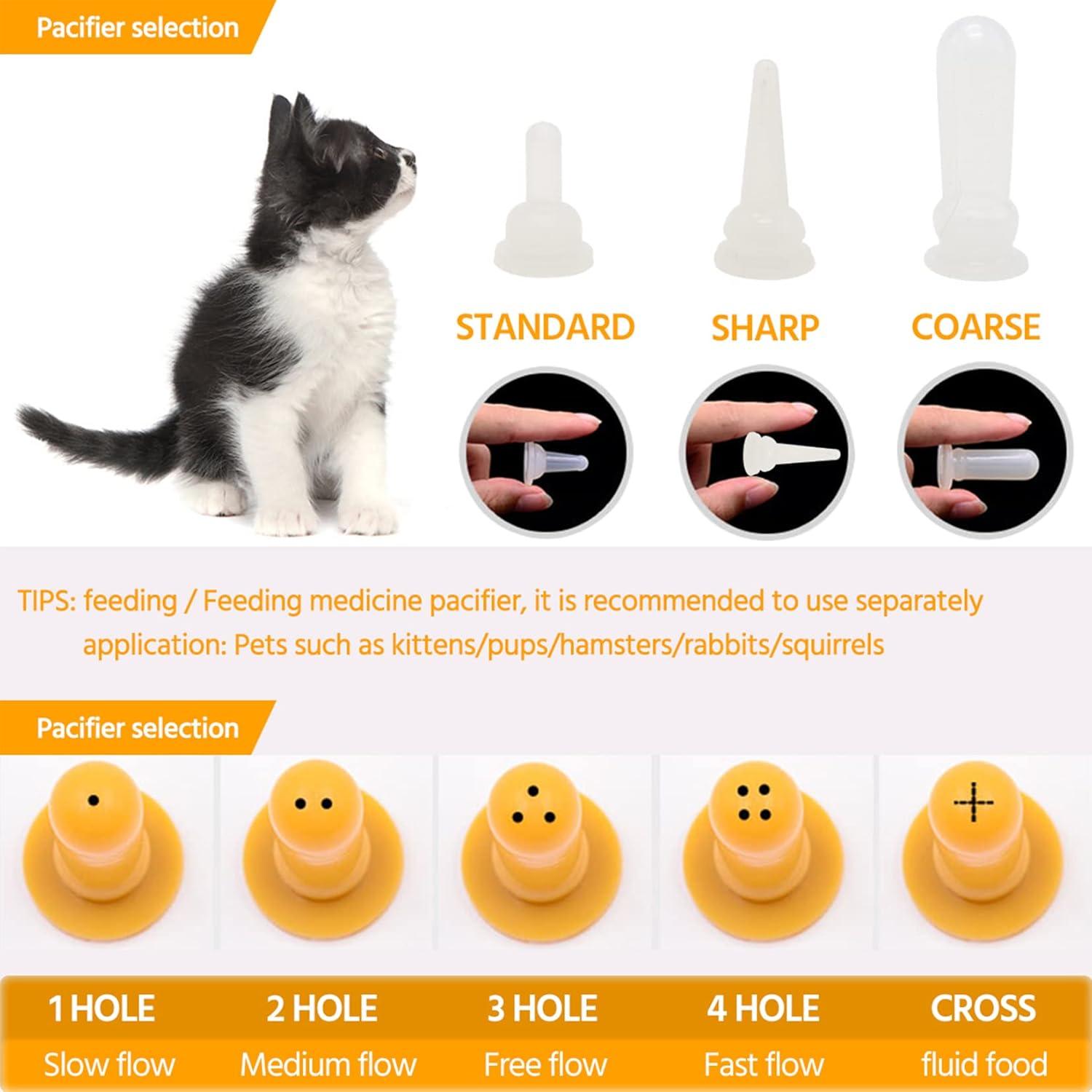 Pacifier selection

STANDARD

SHARP

COARSE

TIPS: feeding / Feeding medicine pacifier, it is recommended to use separately
application: Pets such as kittens/pups/hamsters/rabbits/squirrels

Pacifier selection

1 HOLE
Slow flow

2 HOLE
Medium flow

3 HOLE
Free flow

4 HOLE
Fast flow

CROSS
fluid food