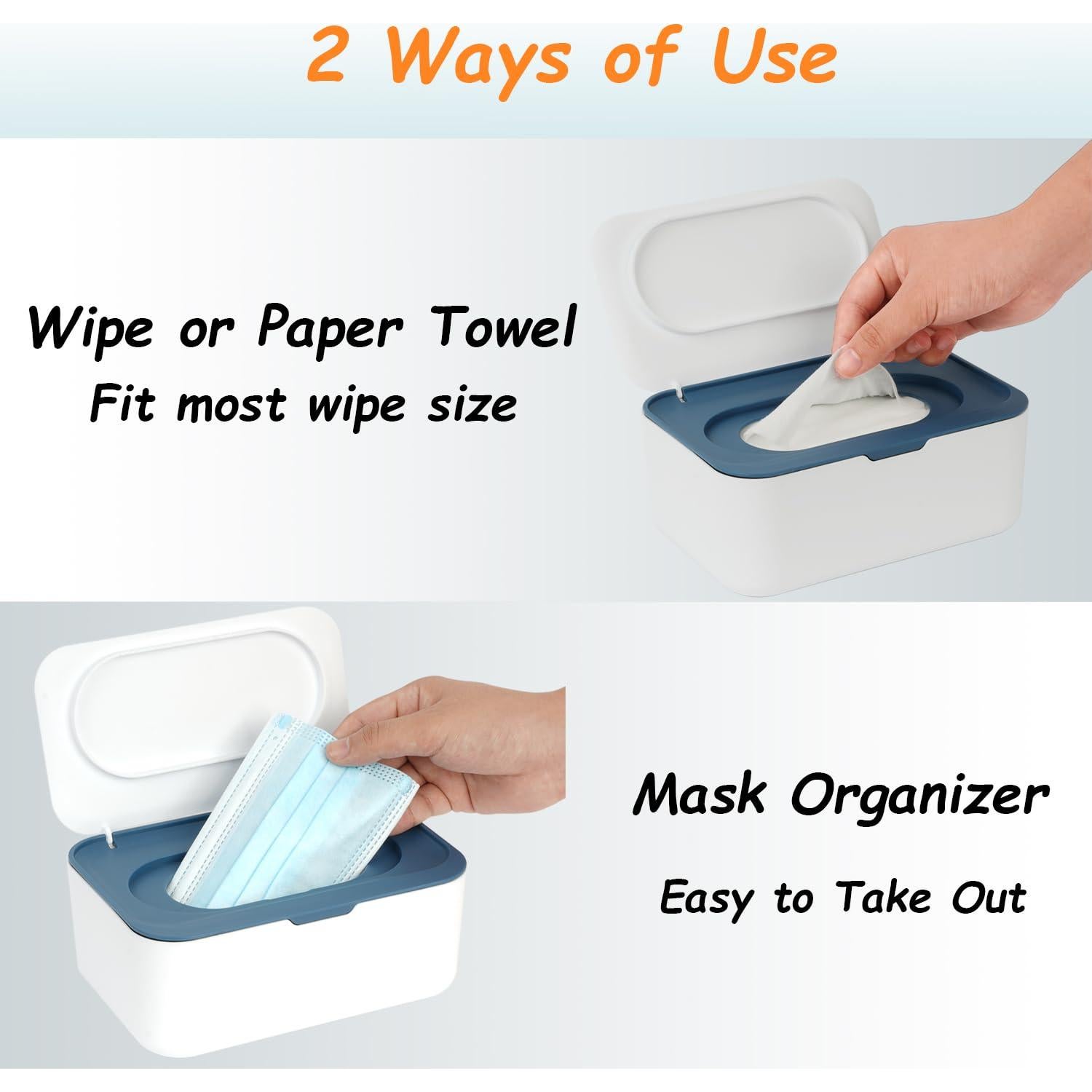 2 Ways of Use

Wipe or Paper Towel
Fit most wipe size

Mask Organizer
Easy to Take Out