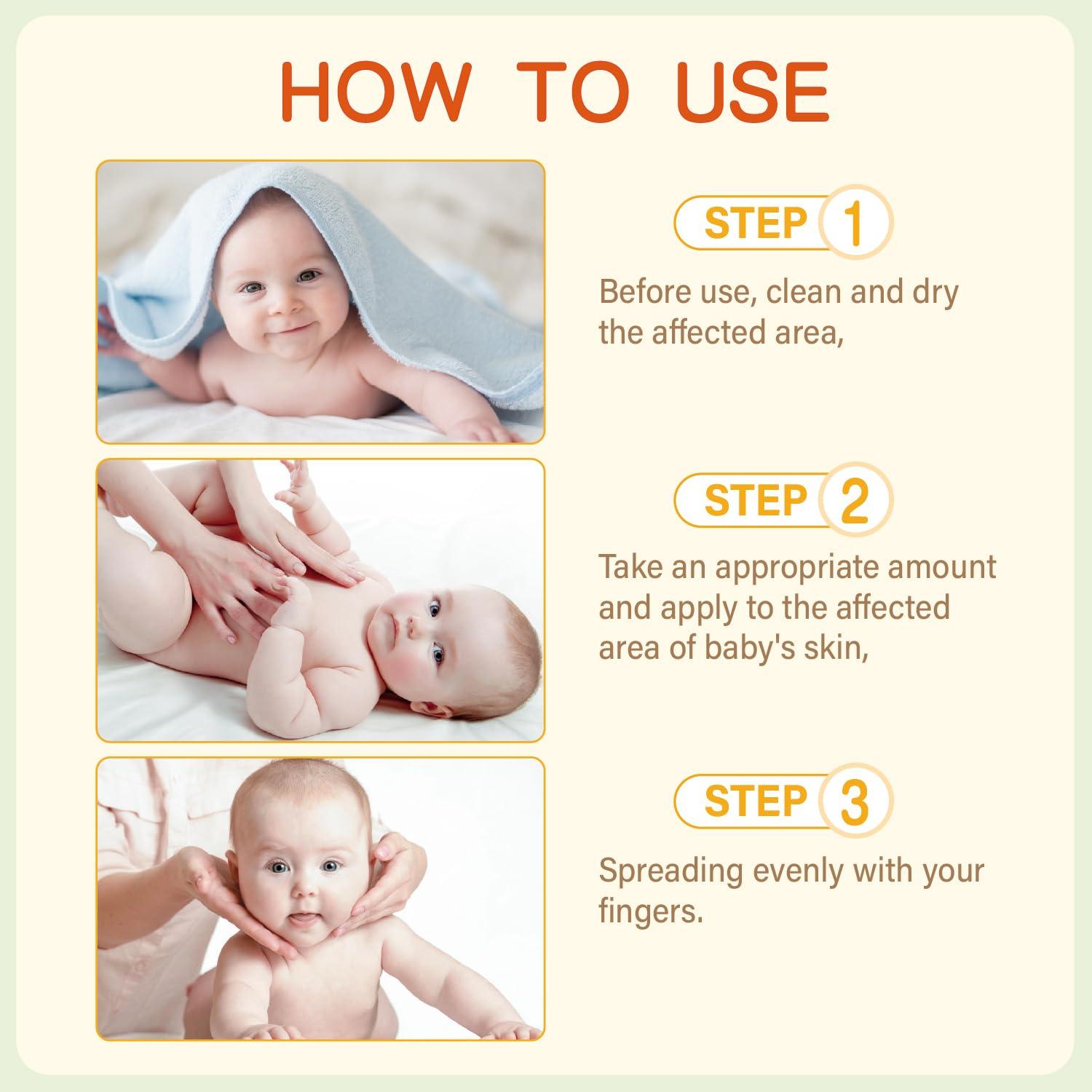 HOW TO USE

STEP 1

Before use, clean and dry the affected area,

STEP 2

Take an appropriate amount and apply to the affected area of baby's skin,

STEP 3

Spreading evenly with your fingers.