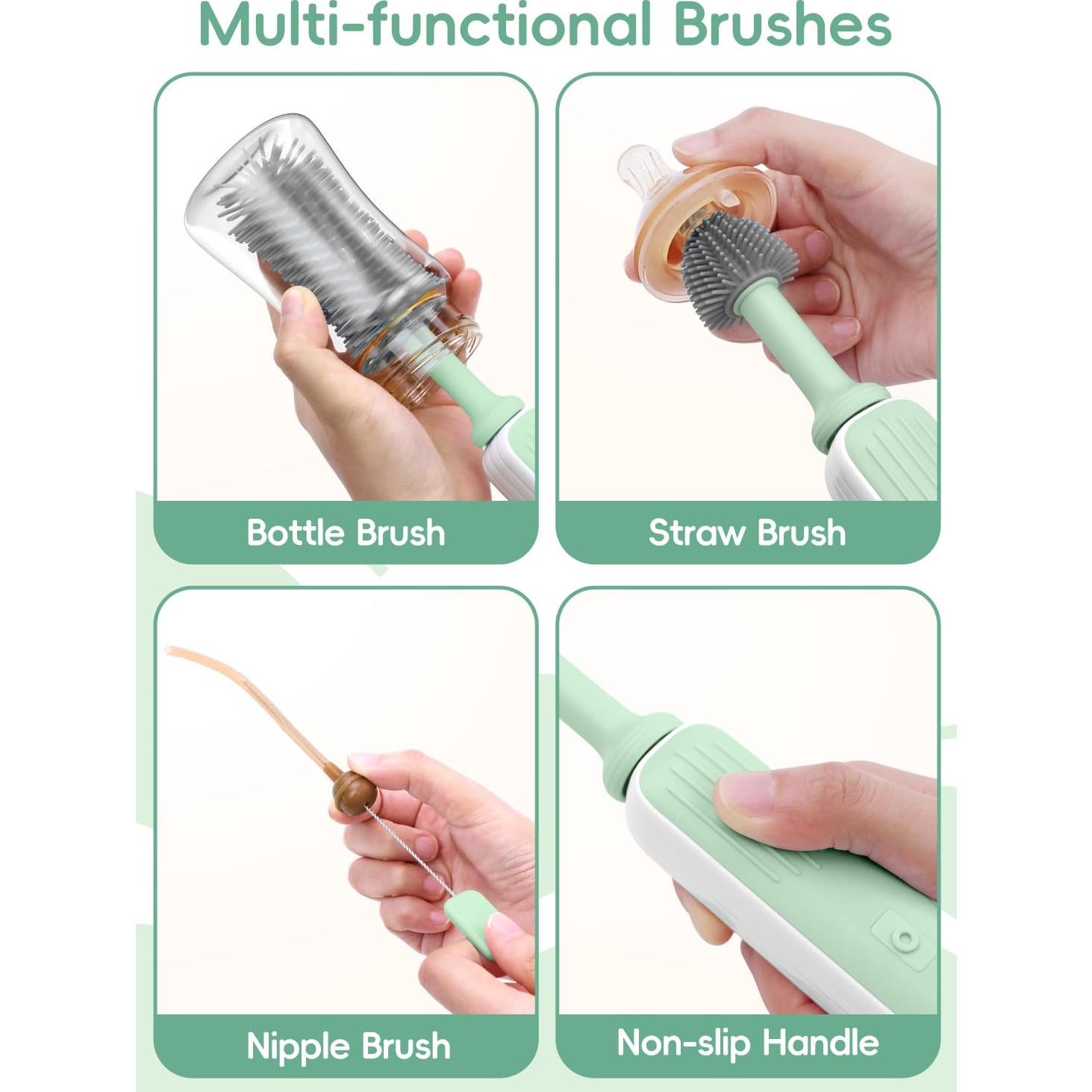 Multi-functional Brushes

Bottle Brush

Straw Brush

Nipple Brush

Non-slip Handle