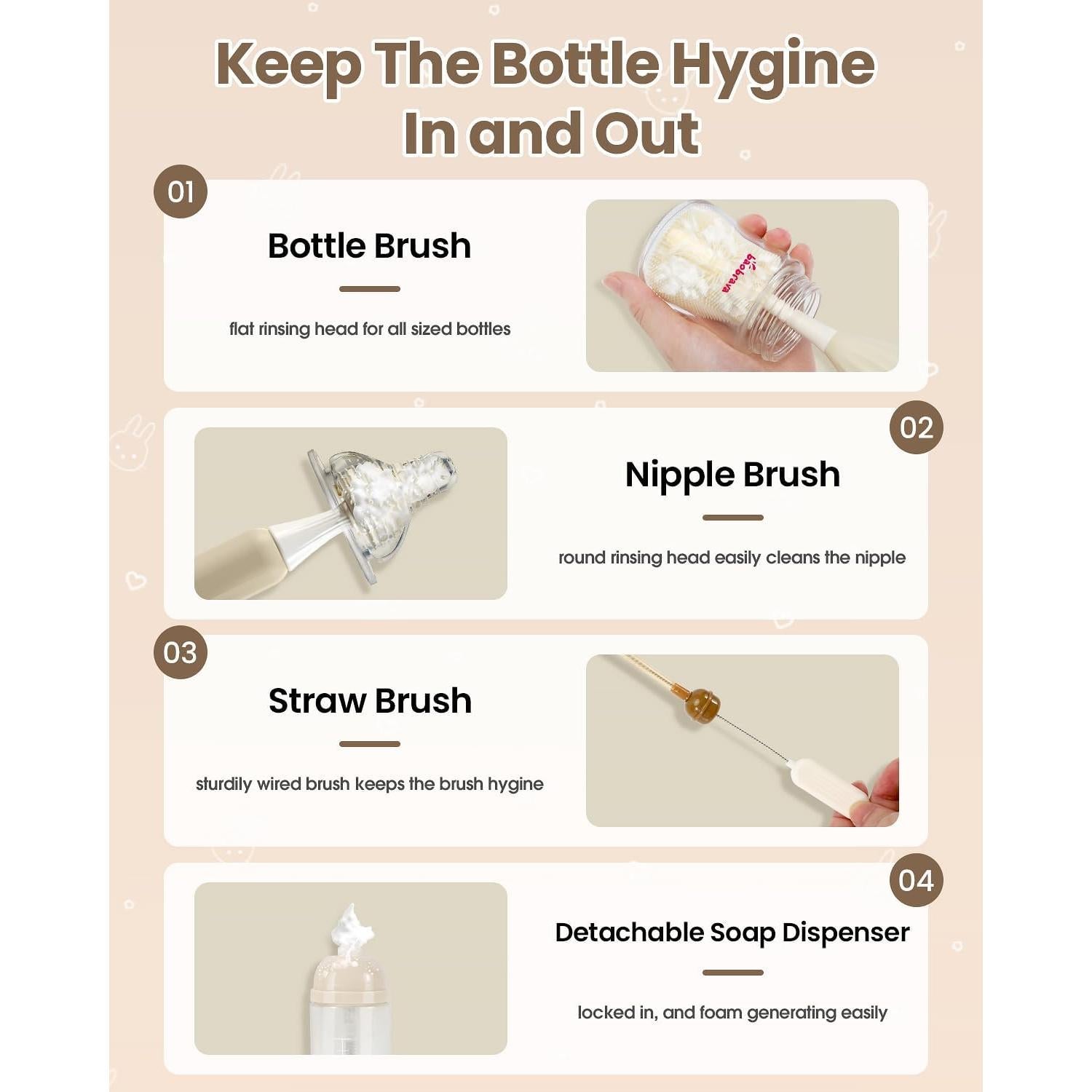 Keep The Bottle Hygine In and Out

01

Bottle Brush

flat rinsing head for all sized bottles

baobrava

02

Nipple Brush

round rinsing head easily cleans the nipple

03

Straw Brush

sturdily wired brush keeps the brush hygine

04

Detachable Soap Dispenser

locked in, and foam generating easily