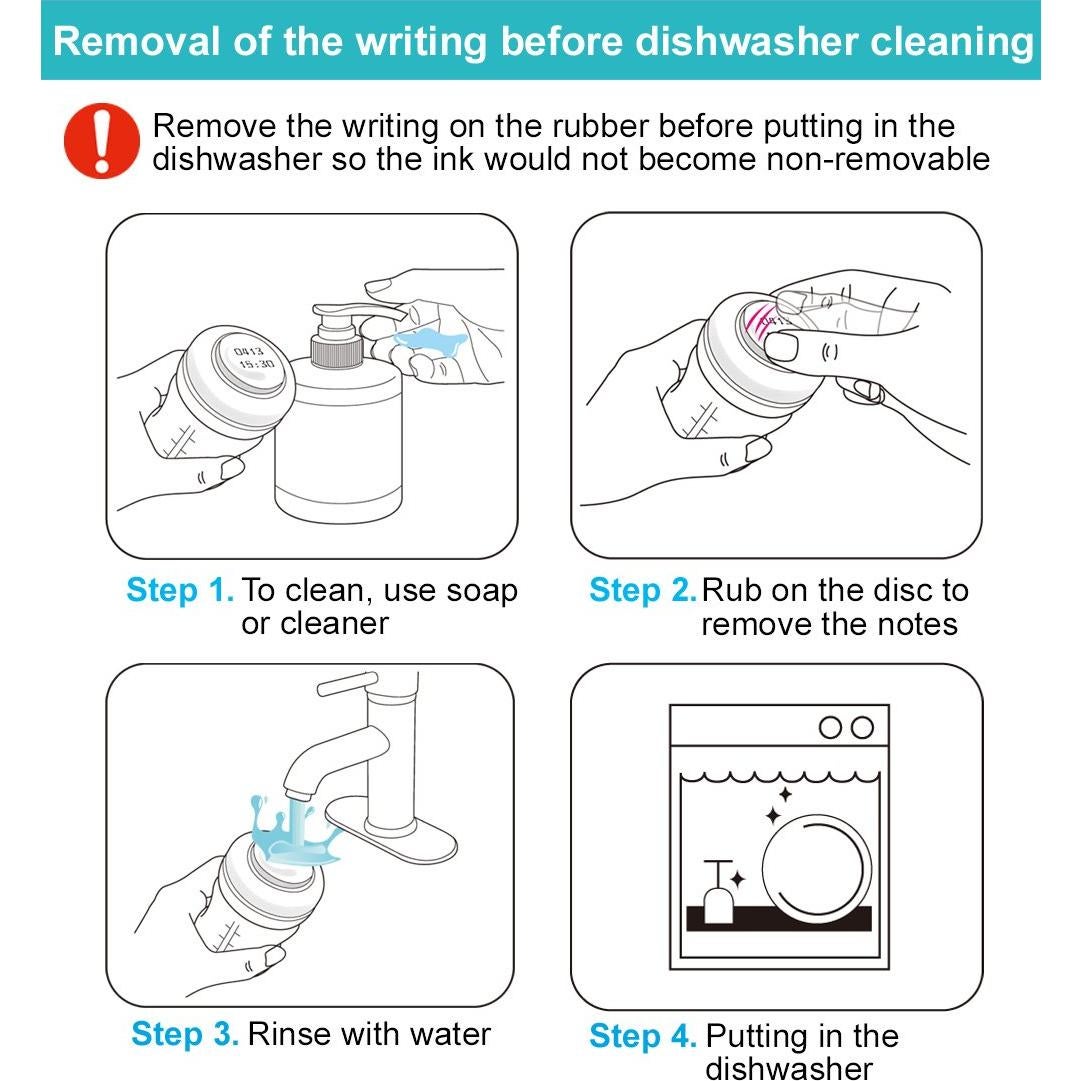 Removal of the writing before dishwasher cleaning

Remove the writing on the rubber before putting in the dishwasher so the ink would not become non-removable

0413
15:30

Step 1. To clean, use soap or cleaner

Step 2. Rub on the disc to remove the notes

Step 3. Rinse with water

Step 4. Putting in the dishwasher