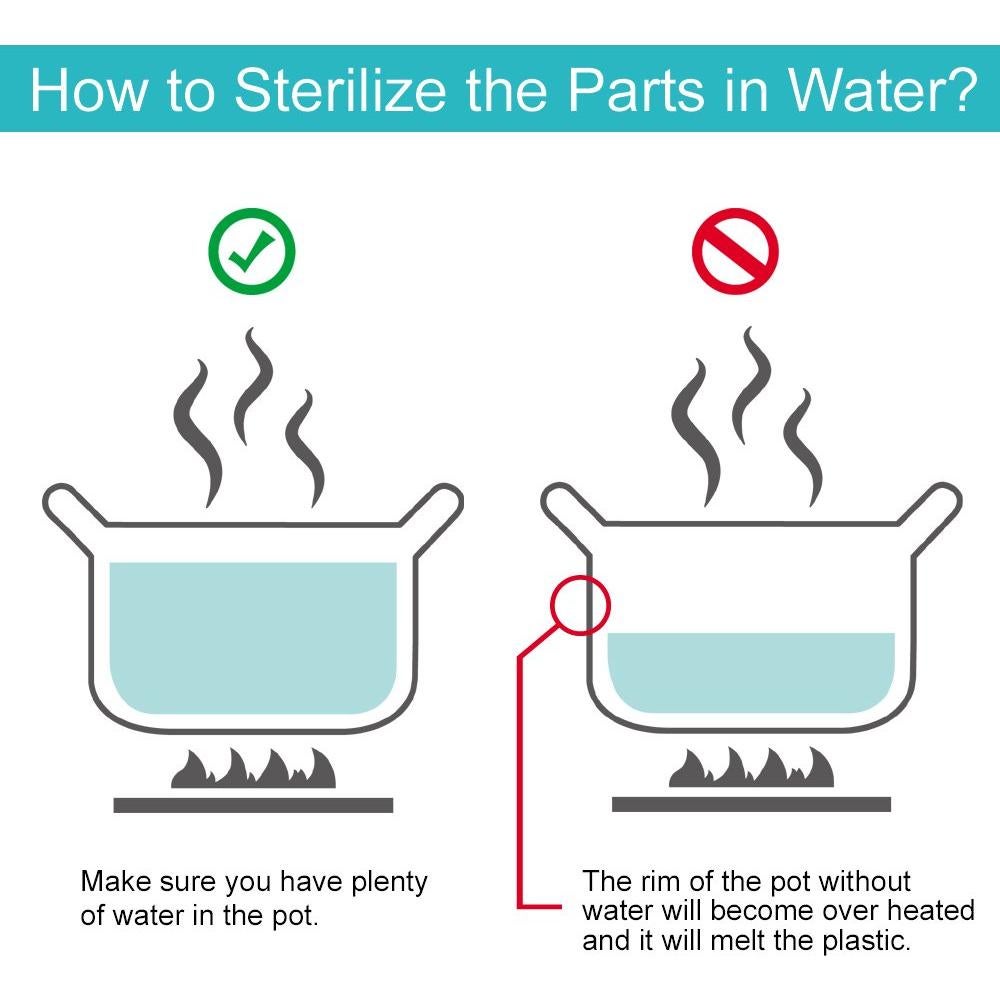 How to Sterilize the Parts in Water?

Make sure you have plenty of water in the pot.

The rim of the pot without water will become over heated and it will melt the plastic.