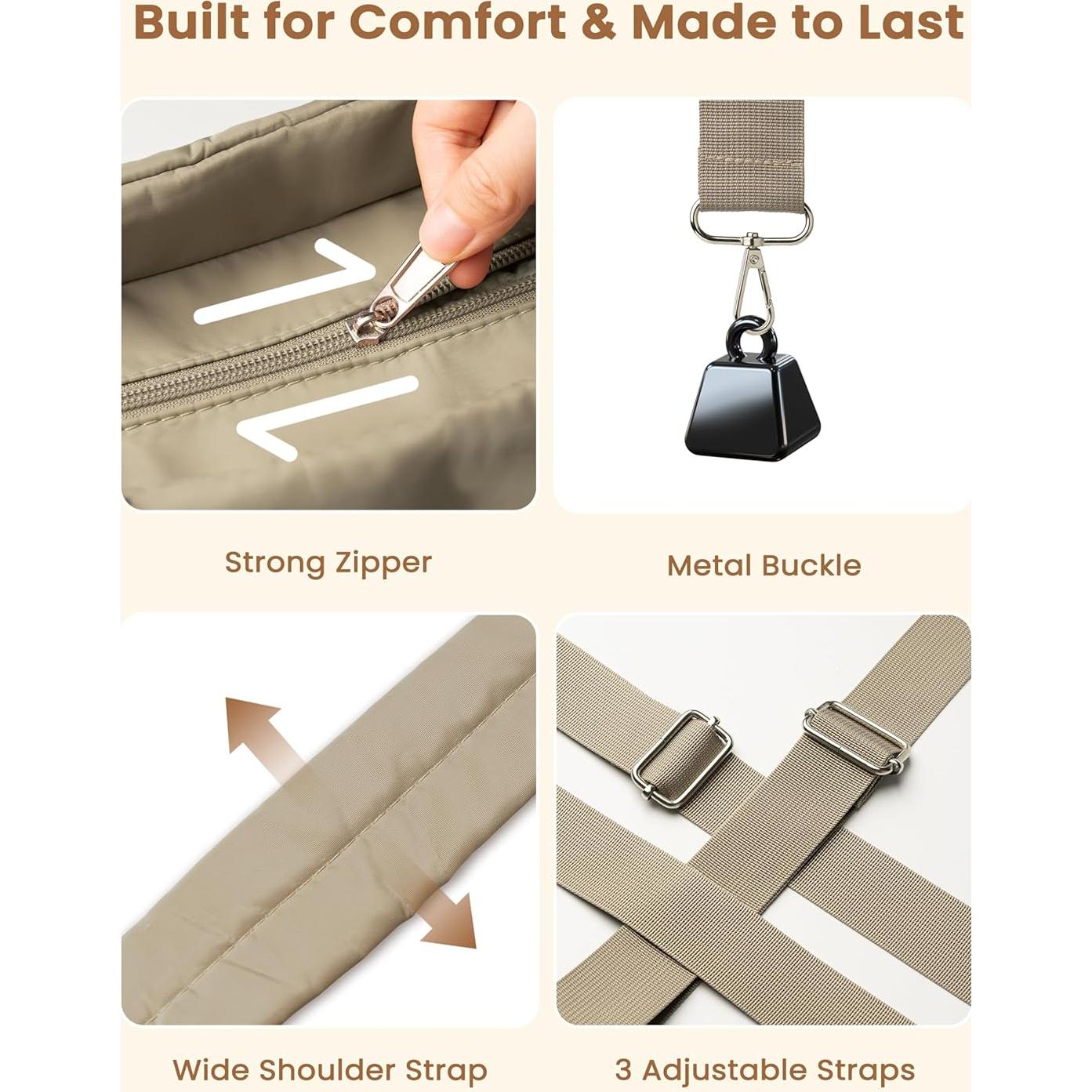 Built for Comfort & Made to Last

Strong Zipper

Metal Buckle

Wide Shoulder Strap

3 Adjustable Straps