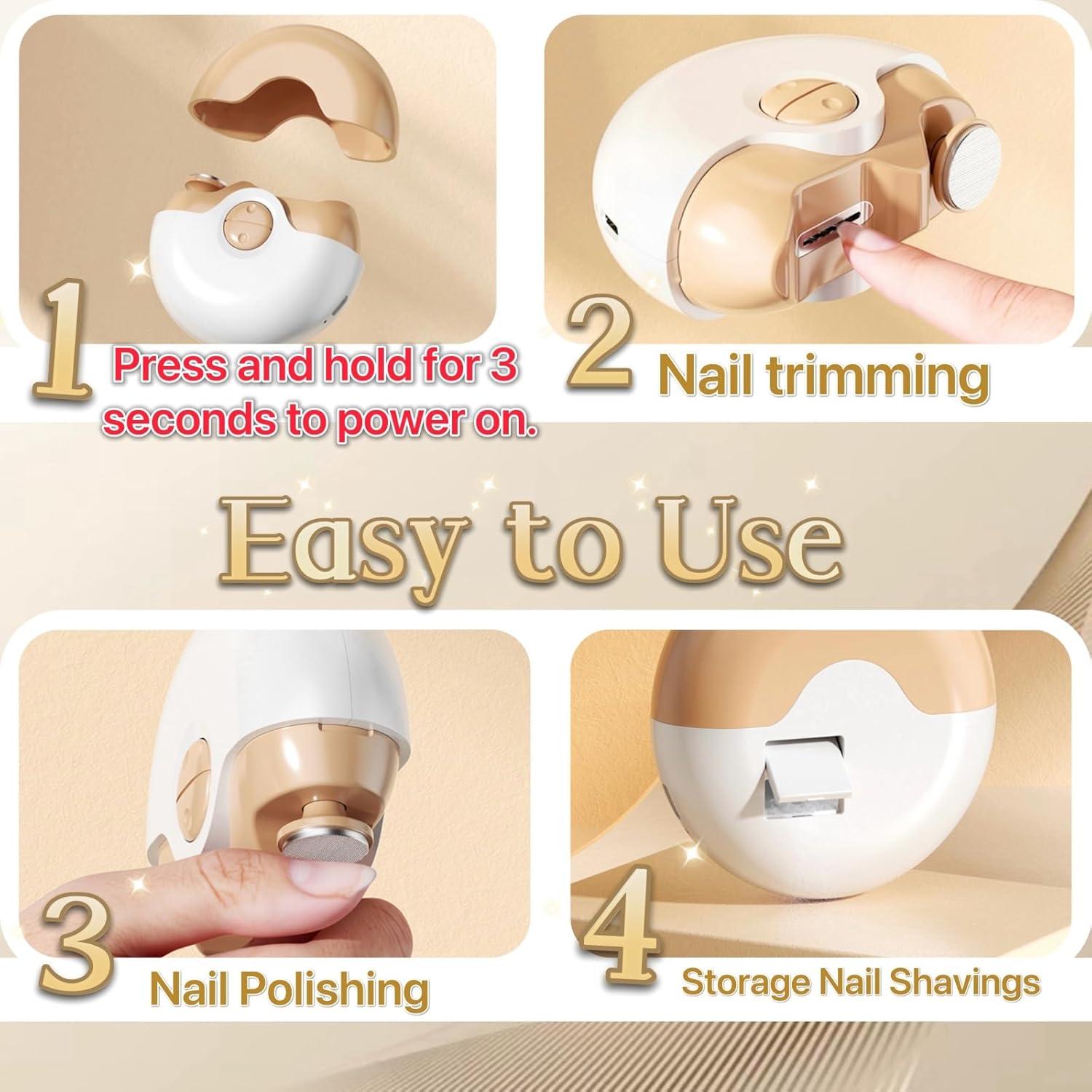 1 Press and hold for 3 seconds to power on.

2 Nail trimming

Easy to Use

3 Nail Polishing

4 Storage Nail Shavings