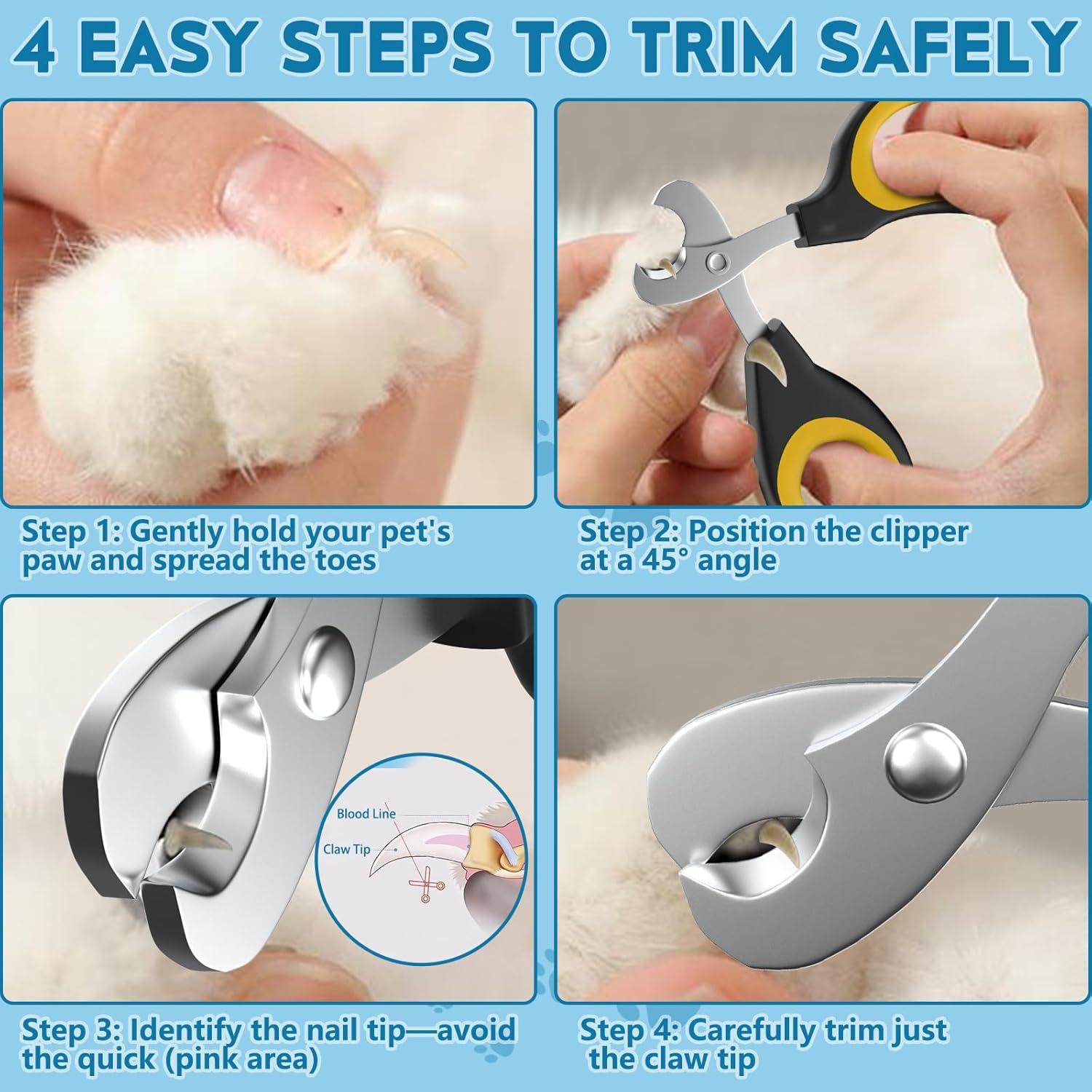 4 EASY STEPS TO TRIM SAFELY

Step 1: Gently hold your pet's paw and spread the toes

Step 2: Position the clipper at a 45° angle

Blood Line

Claw Tip

Step 3: Identify the nail tip—avoid the quick (pink area)

Step 4: Carefully trim just the claw tip