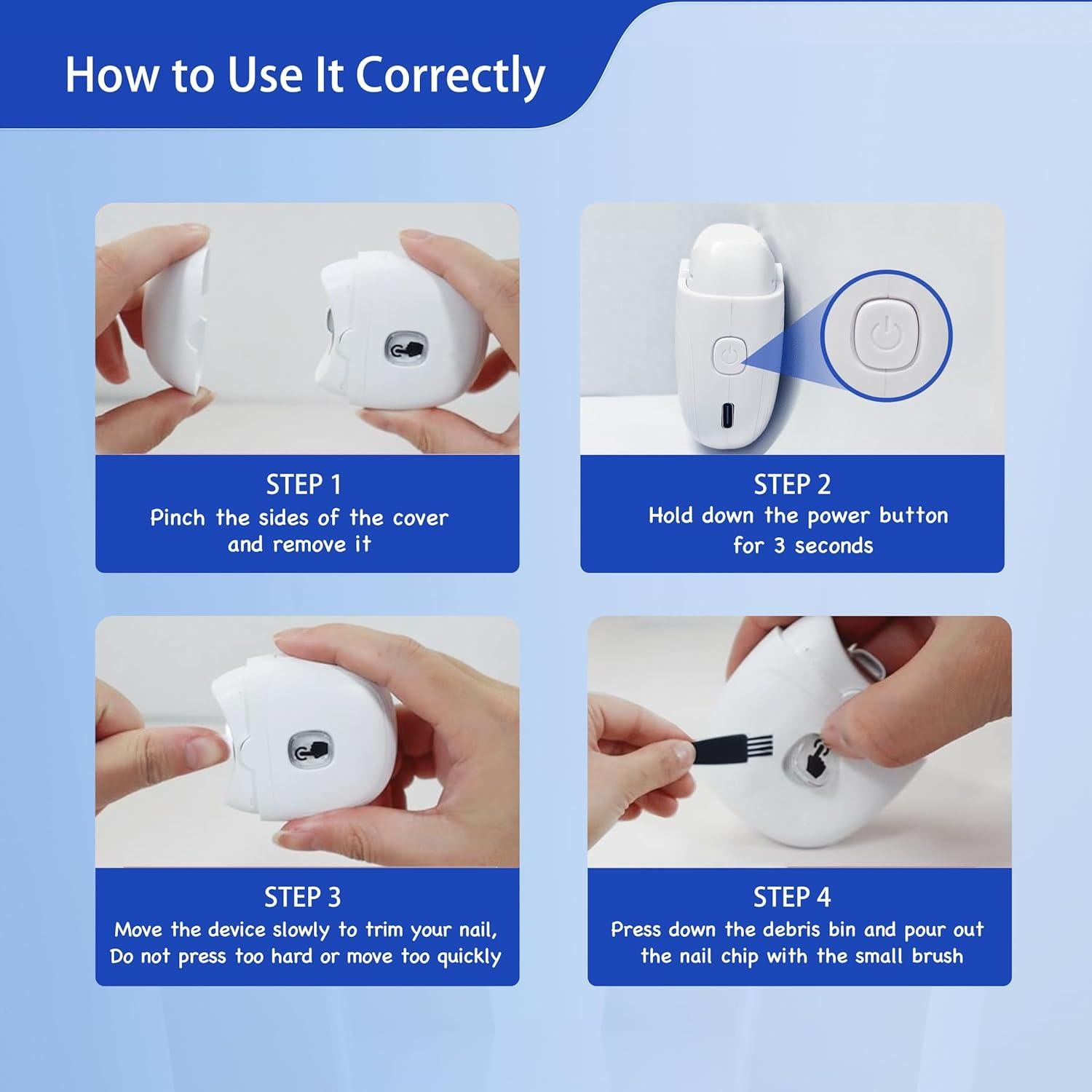 How to Use It Correctly

STEP 1
Pinch the sides of the cover and remove it

STEP 2
Hold down the power button for 3 seconds

STEP 3
Move the device slowly to trim your nail, Do not press too hard or move too quickly

STEP 4
Press down the debris bin and pour out the nail chip with the small brush