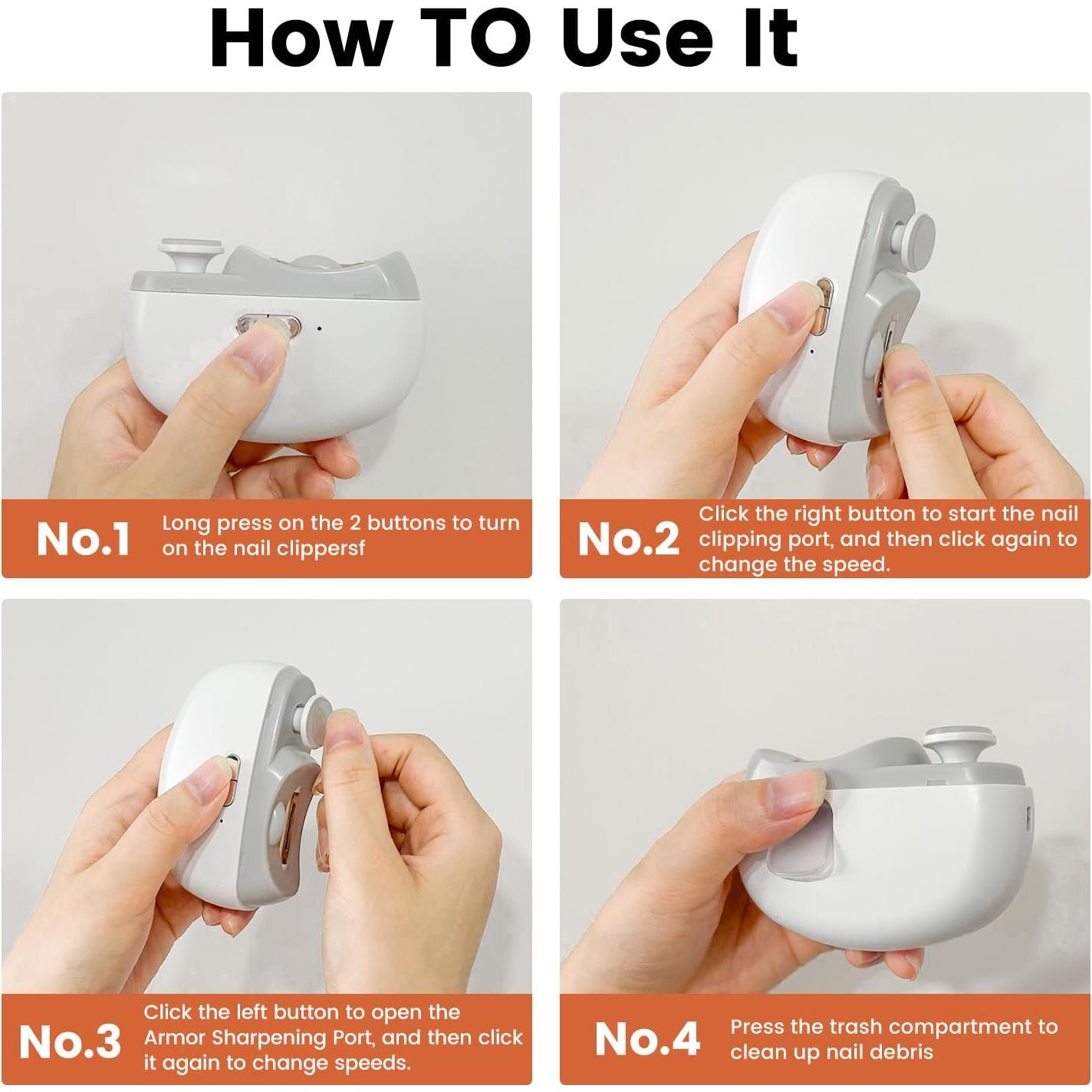 How TO Use It

No.1 Long press on the 2 buttons to turn on the nail clippersf

No.2 Click the right button to start the nail clipping port, and then click again to change the speed.

No.3 Click the left button to open the Armor Sharpening Port, and then click it again to change speeds.

No.4 Press the trash compartment to clean up nail debris