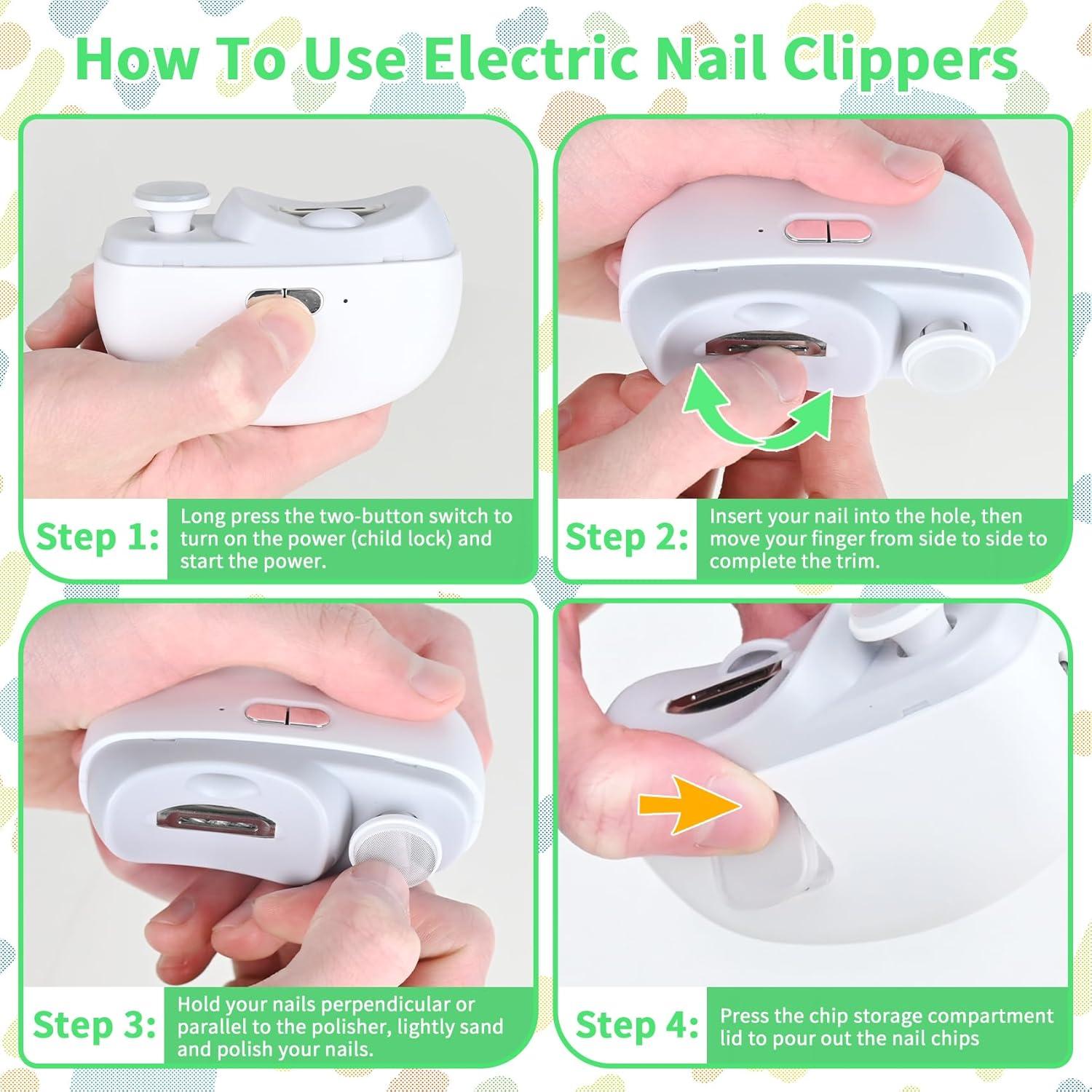 How To Use Electric Nail Clippers

Step 1: Long press the two-button switch to turn on the power (child lock) and start the power.

Step 2: Insert your nail into the hole, then move your finger from side to side to complete the trim.

Step 3: Hold your nails perpendicular or parallel to the polisher, lightly sand and polish your nails.

Step 4: Press the chip storage compartment lid to pour out the nail chips