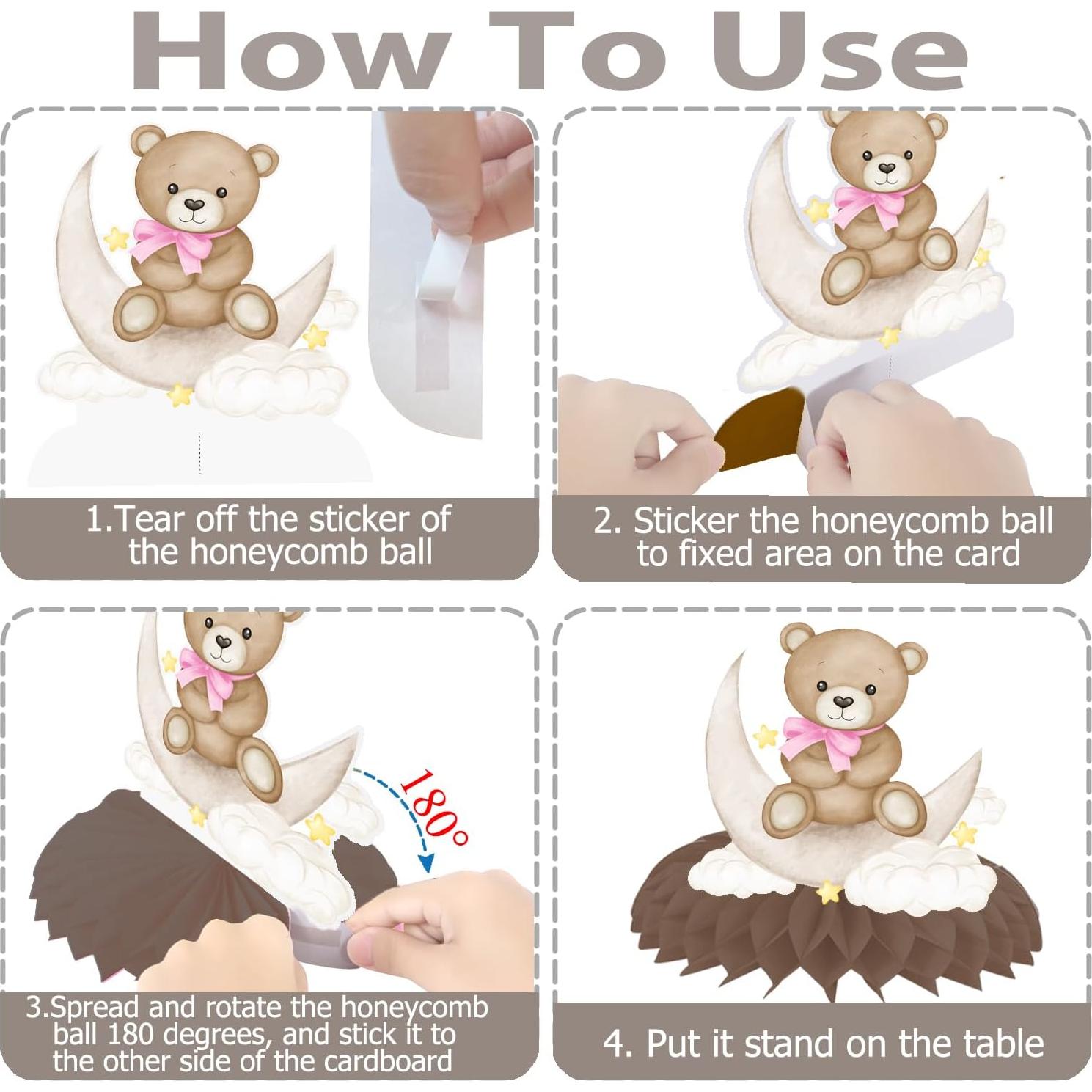 How To Use

1.Tear off the sticker of the honeycomb ball

2. Sticker the honeycomb ball to fixed area on the card

180°

3.Spread and rotate the honeycomb ball 180 degrees, and stick it to the other side of the cardboard

4. Put it stand on the table