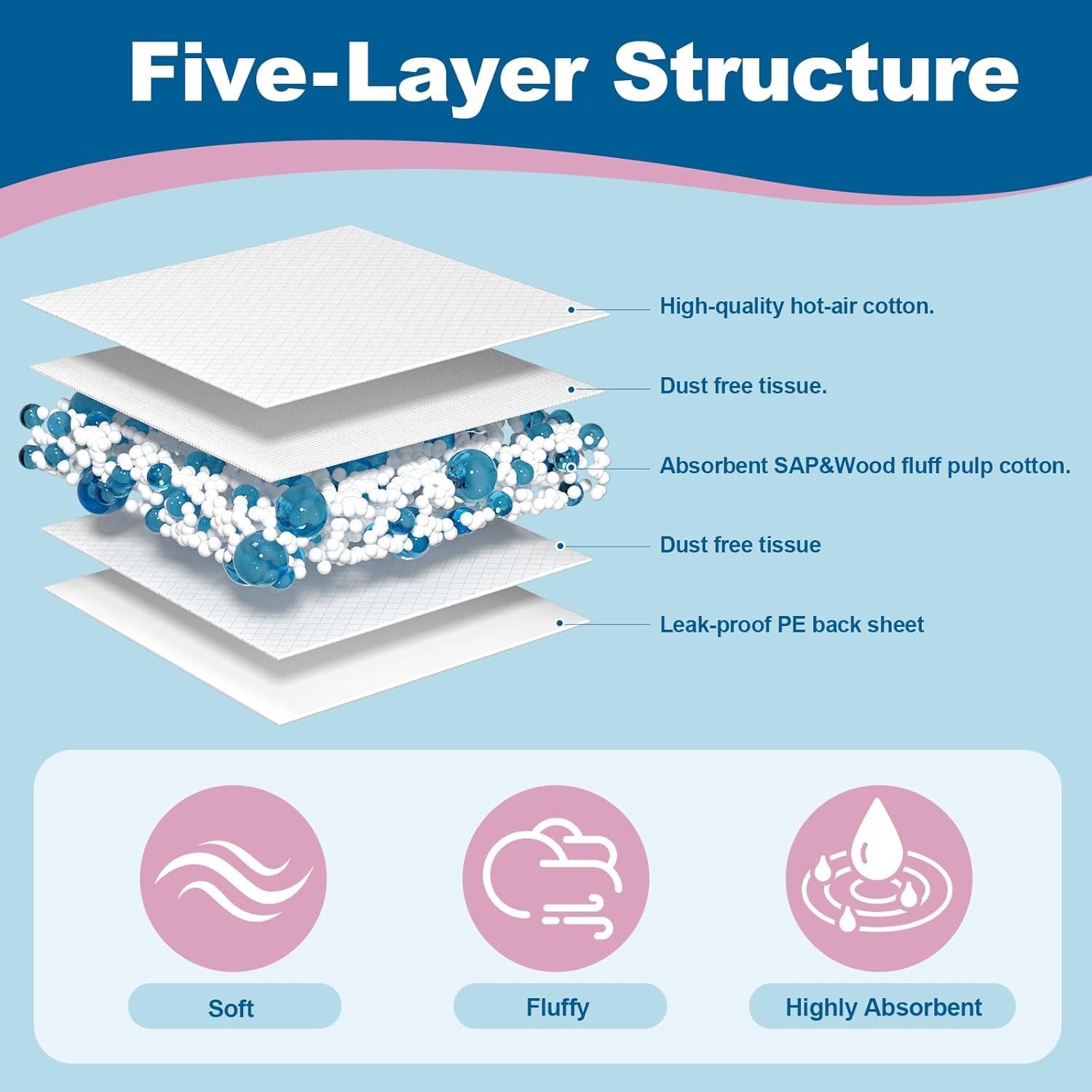 Five-Layer Structure

High-quality hot-air cotton.

Dust free tissue.

Absorbent SAP&Wood fluff pulp cotton.

Dust free tissue

Leak-proof PE back sheet

Soft

Fluffy

Highly Absorbent