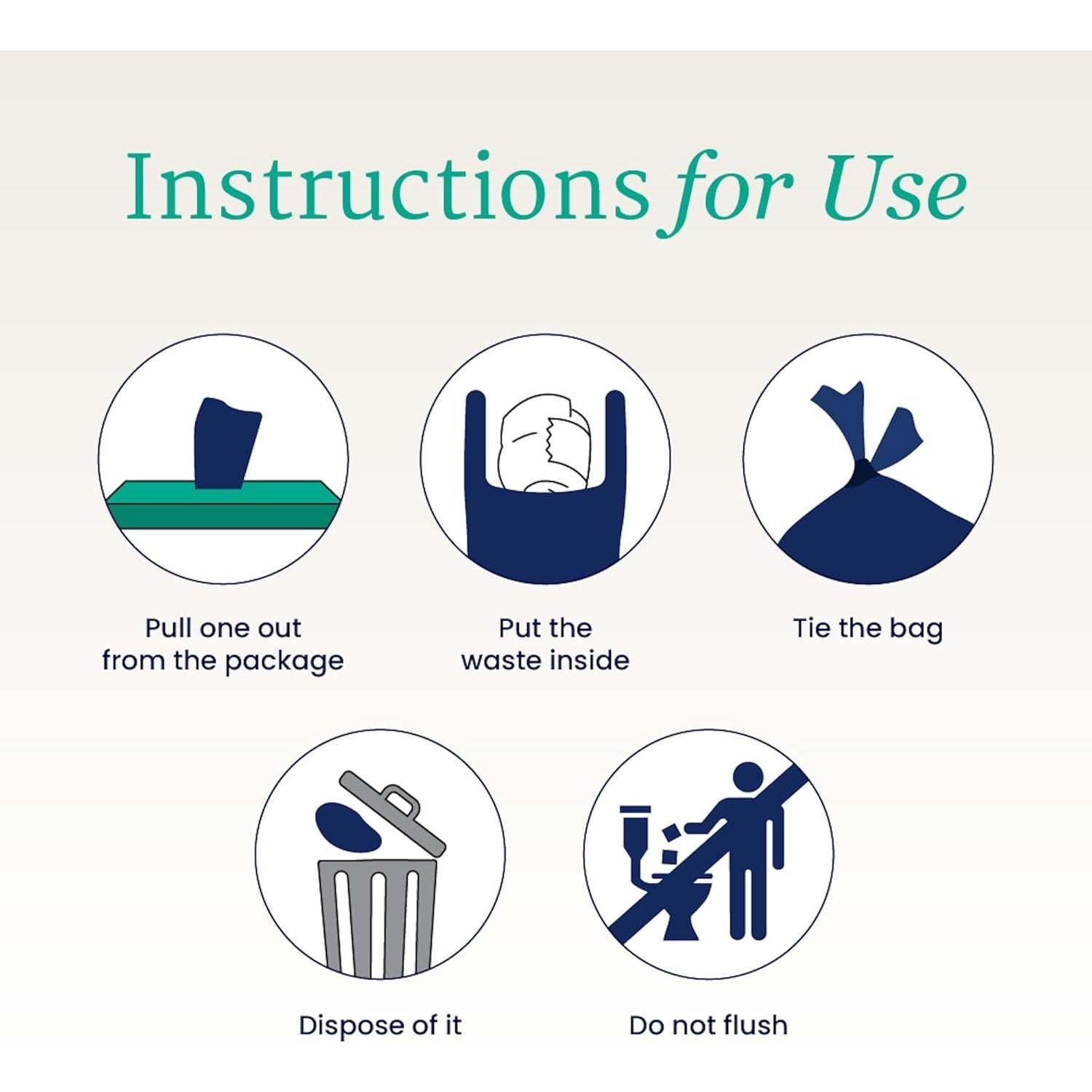 Instructions for Use

Pull one out from the package

Put the waste inside

Tie the bag

Dispose of it

Do not flush