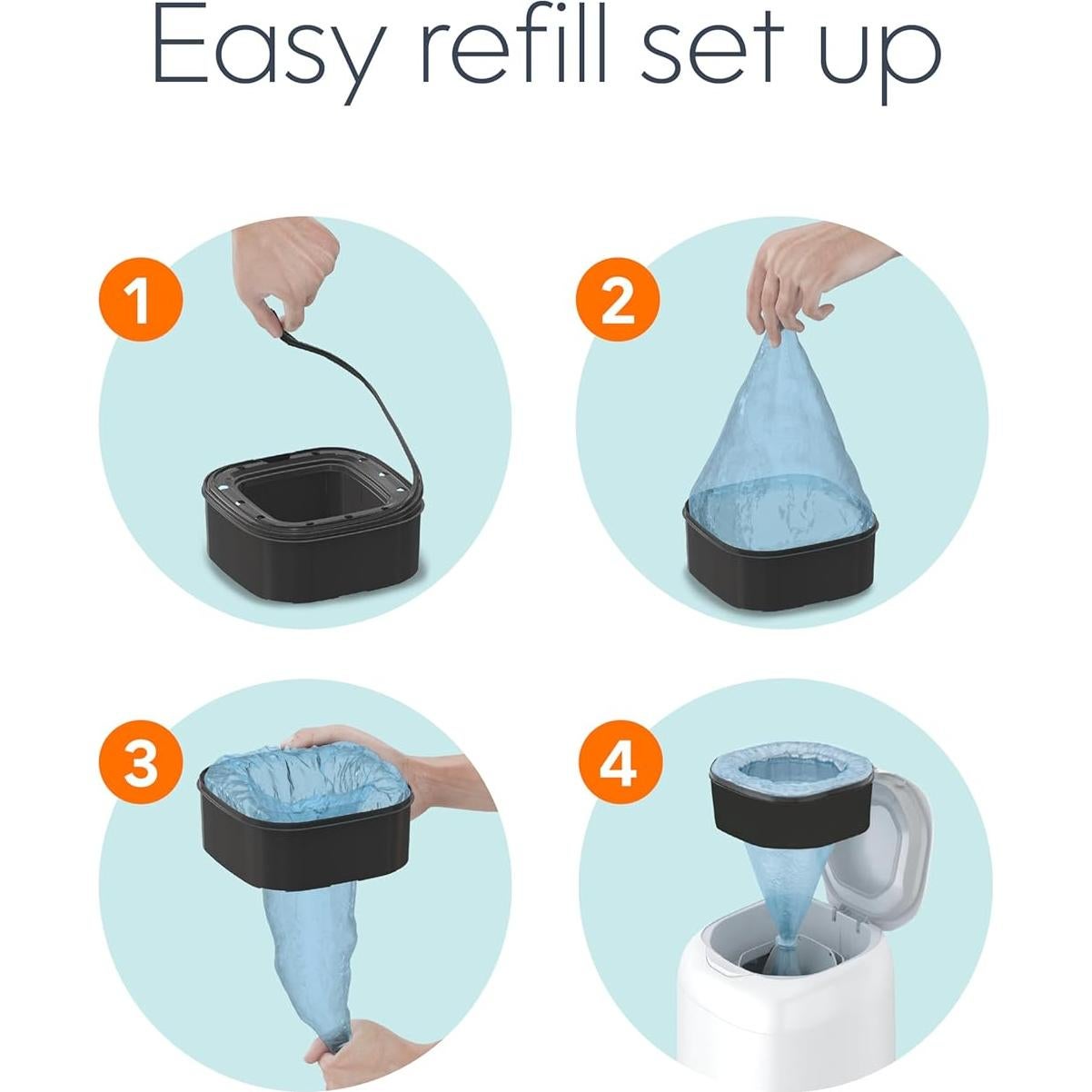 Easy refill set up

1

2

3

4