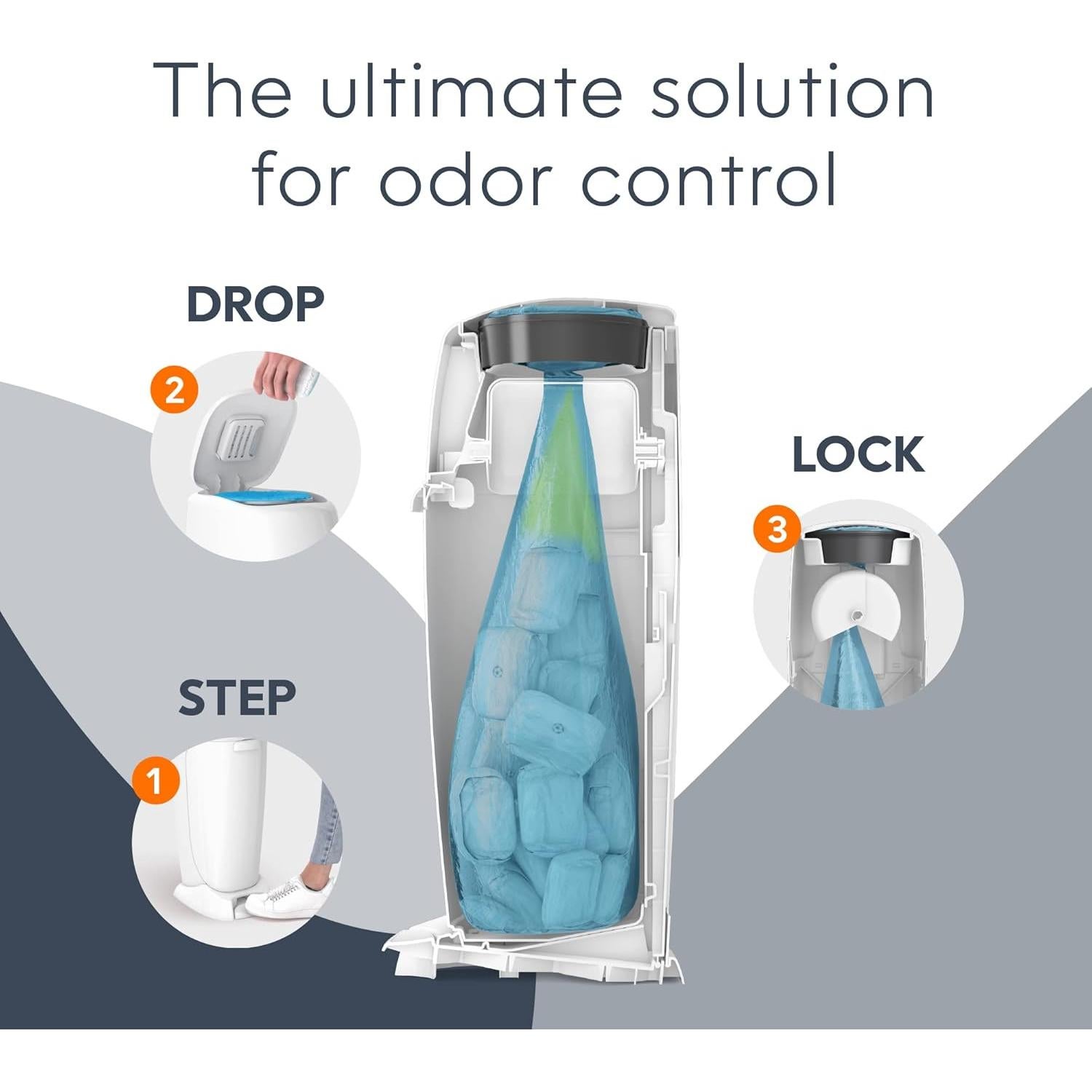 The ultimate solution for odor control

DROP

2

LOCK

3

STEP

1