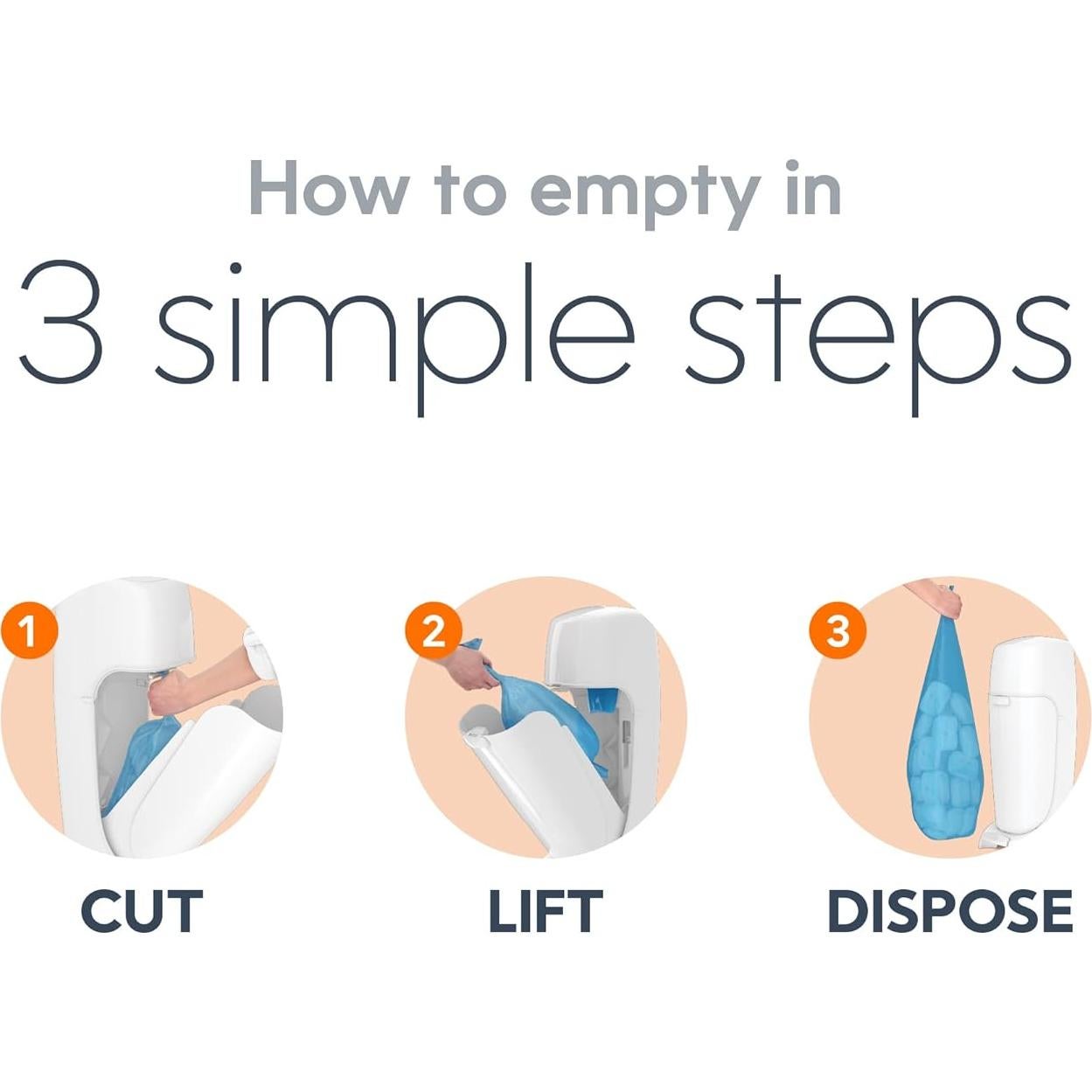 How to empty in
3 simple steps

1
CUT

2
LIFT

3
DISPOSE