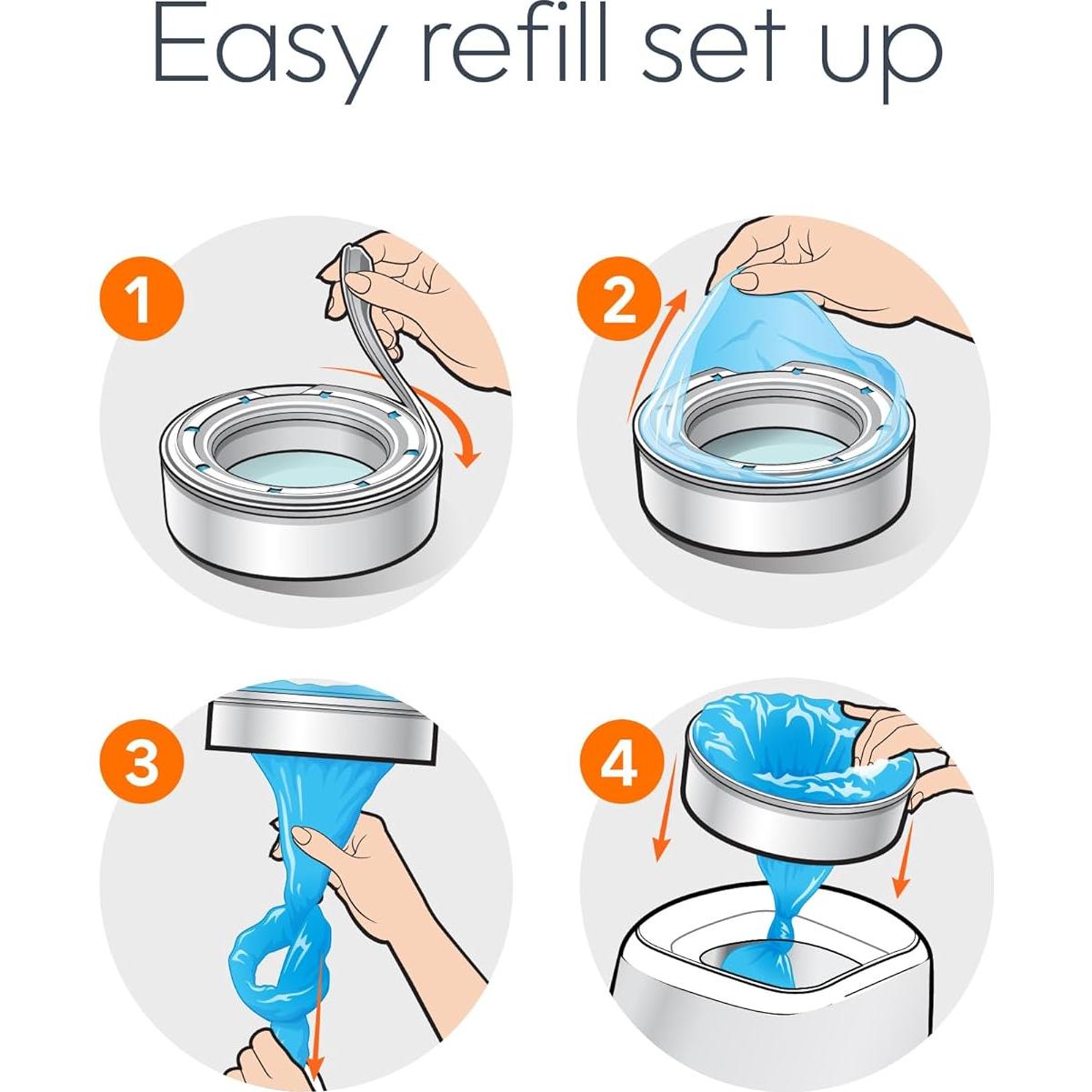 Easy refill set up

1

2

3

4