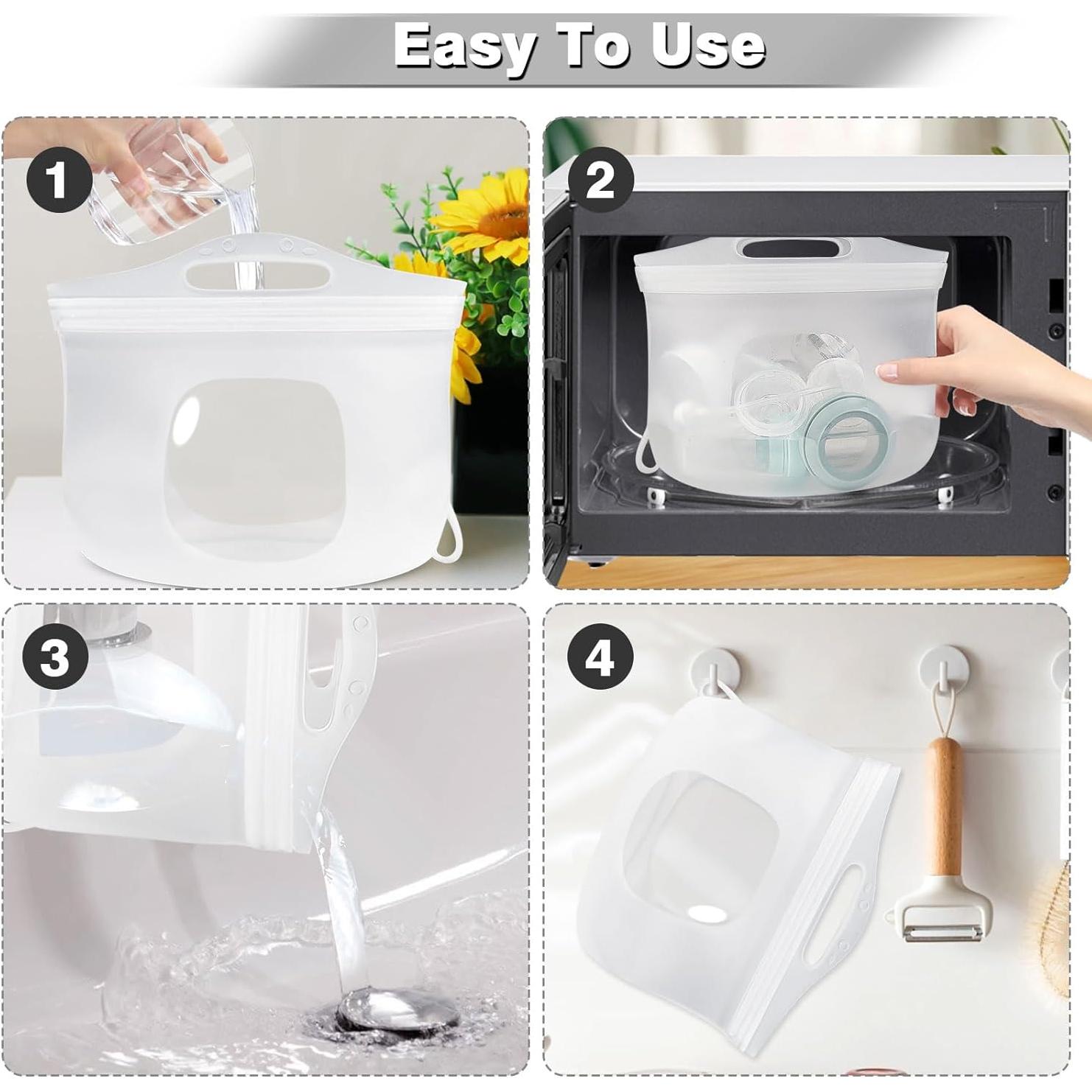 Easy To Use

1

2

3

4