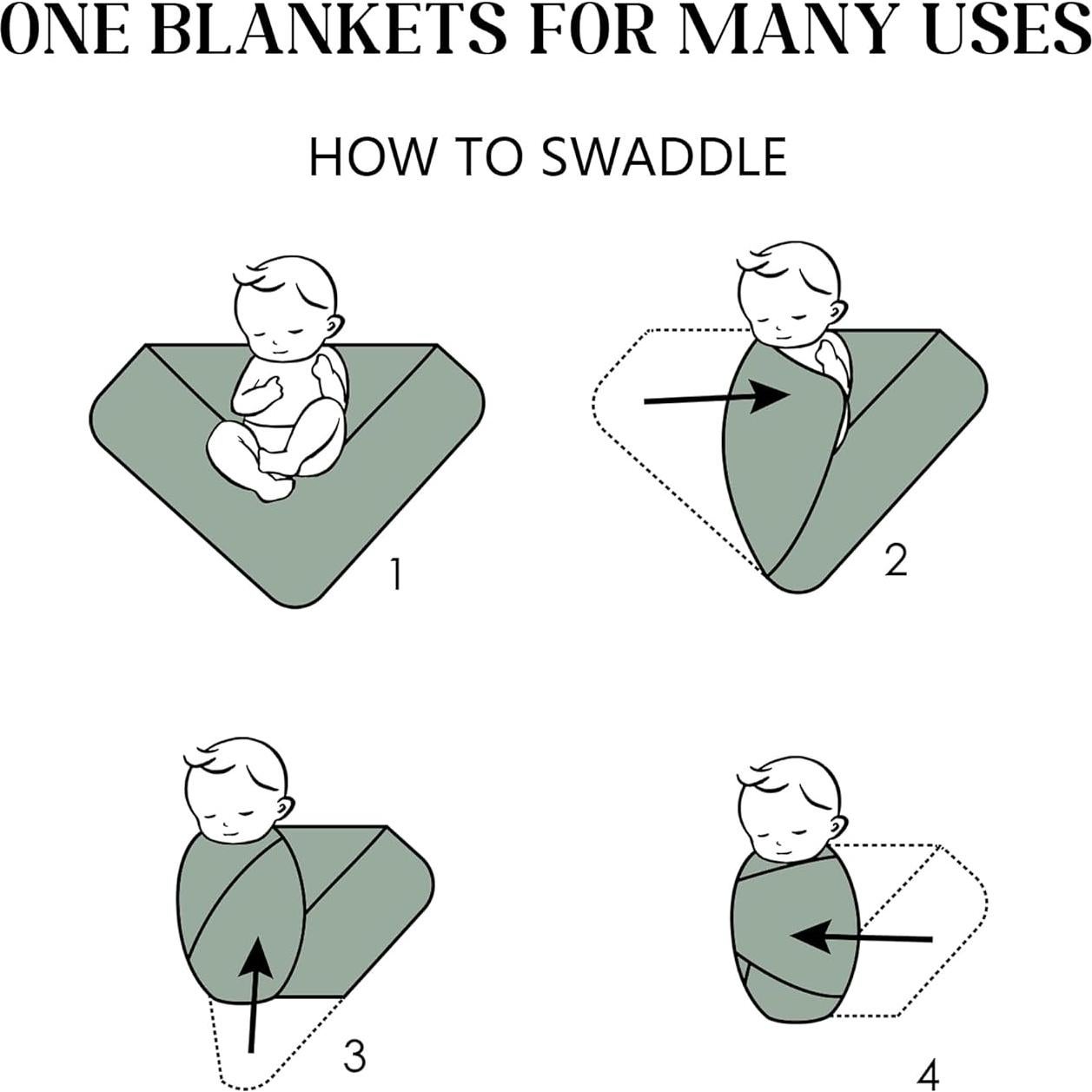 ONE BLANKETS FOR MANY USES

HOW TO SWADDLE

1

2

3

4