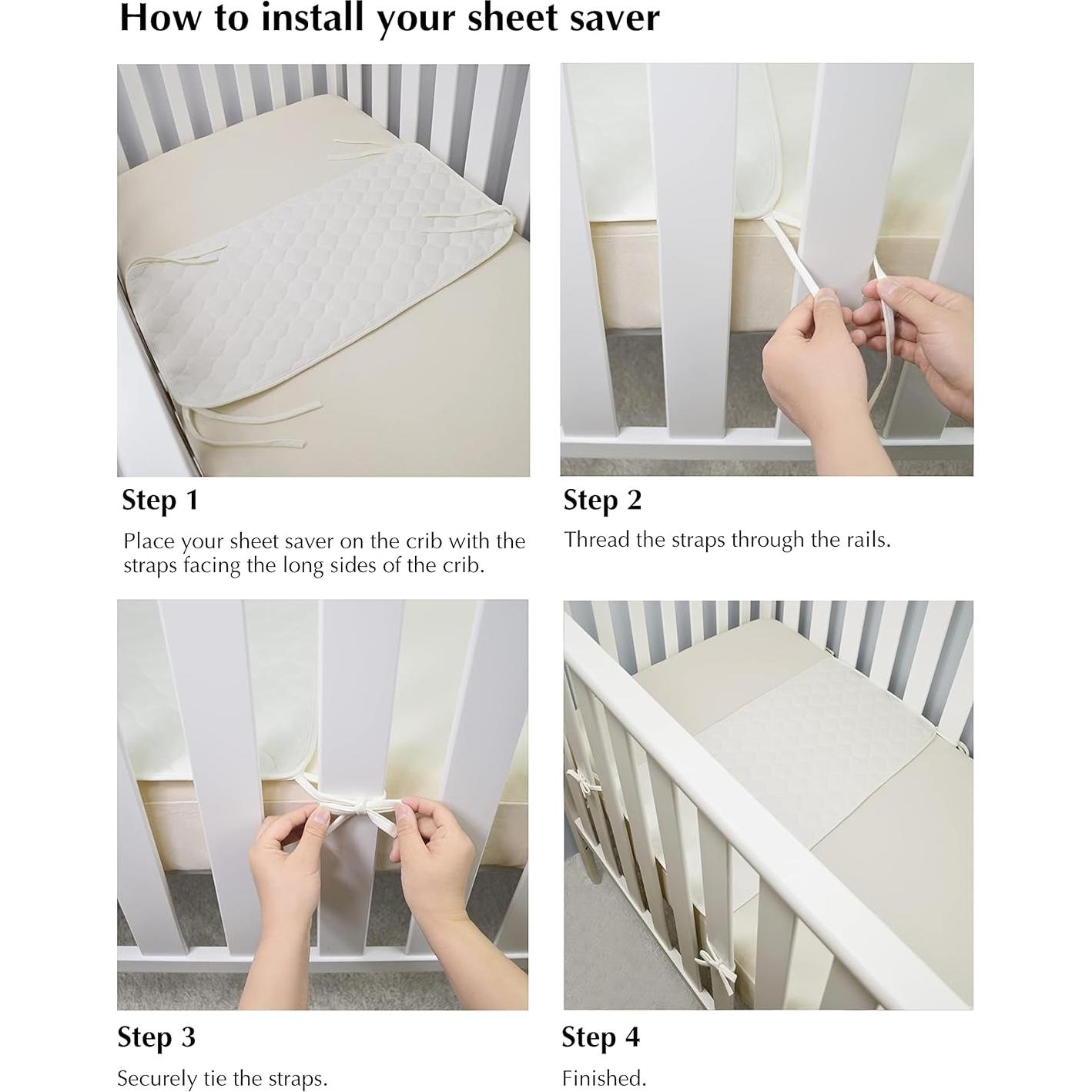 How to install your sheet saver

Step 1

Place your sheet saver on the crib with the straps facing the long sides of the crib.

Step 2

Thread the straps through the rails.

Step 3

Securely tie the straps.

Step 4

Finished.