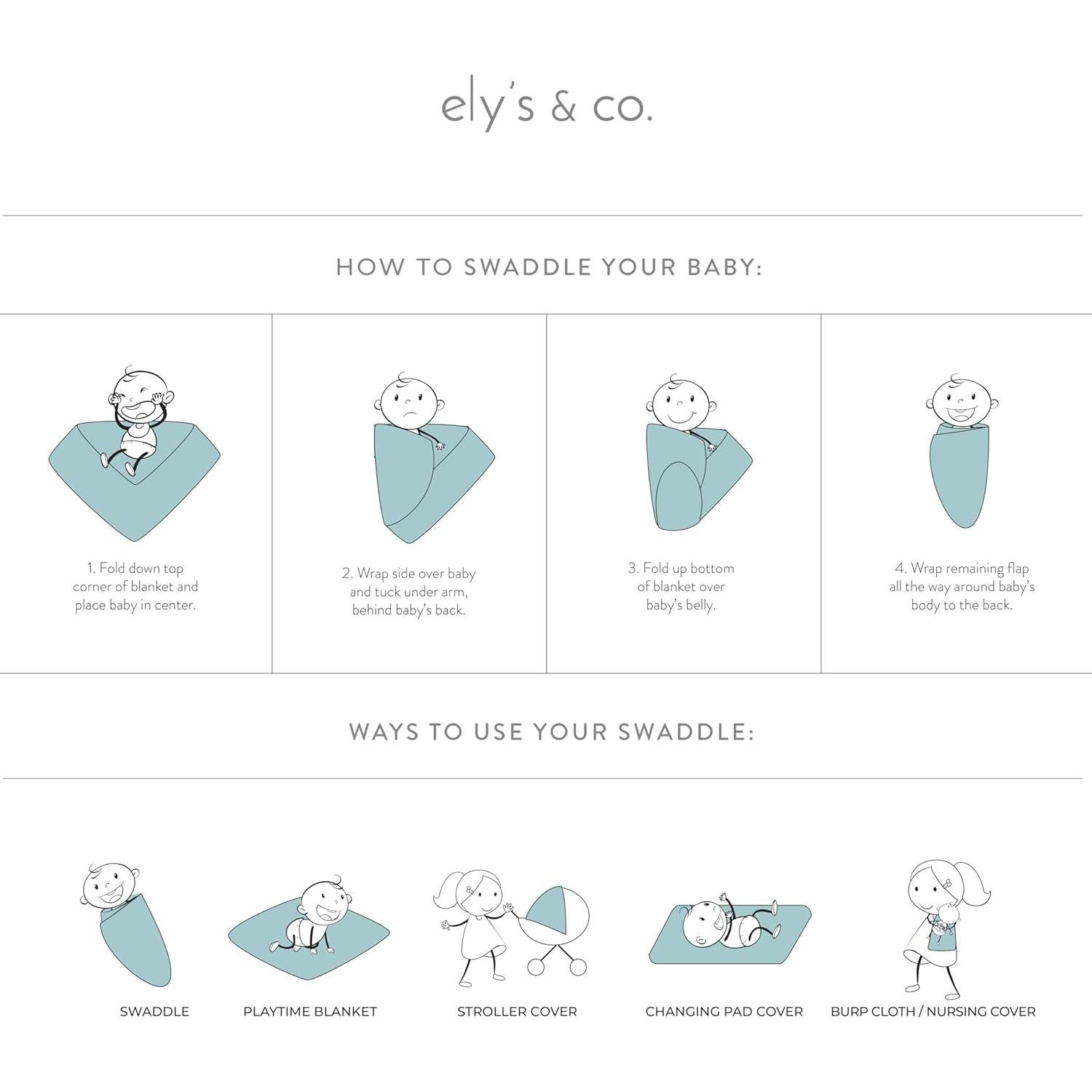 ely's & co.

HOW TO SWADDLE YOUR BABY:

1. Fold down top corner of blanket and place baby in center.

2. Wrap side over baby and tuck under arm, behind baby's back.

3. Fold up bottom of blanket over baby's belly.

4. Wrap remaining flap all the way around baby's body to the back.

WAYS TO USE YOUR SWADDLE:

SWADDLE

PLAYTIME BLANKET

STROLLER COVER

CHANGING PAD COVER

BURP CLOTH / NURSING COVER