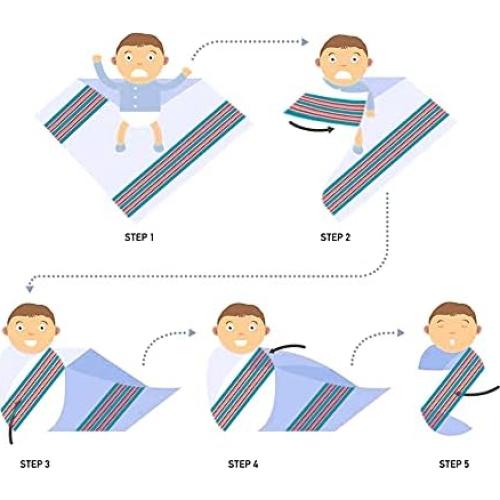 STEP 1

STEP 2

STEP 3

STEP 4

STEP 5