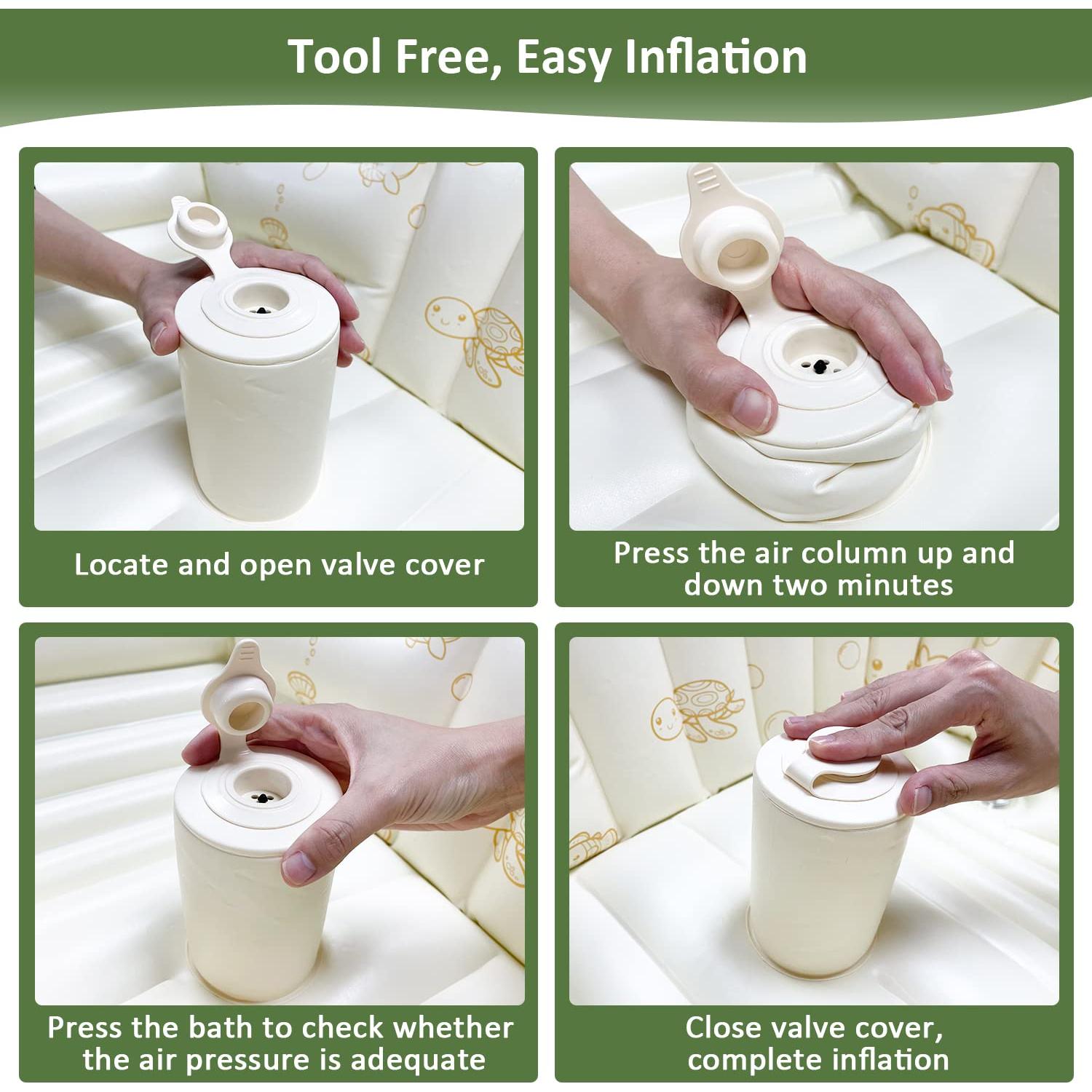 Tool Free, Easy Inflation

Locate and open valve cover

Press the air column up and down two minutes

Press the bath to check whether the air pressure is adequate

Close valve cover, complete inflation