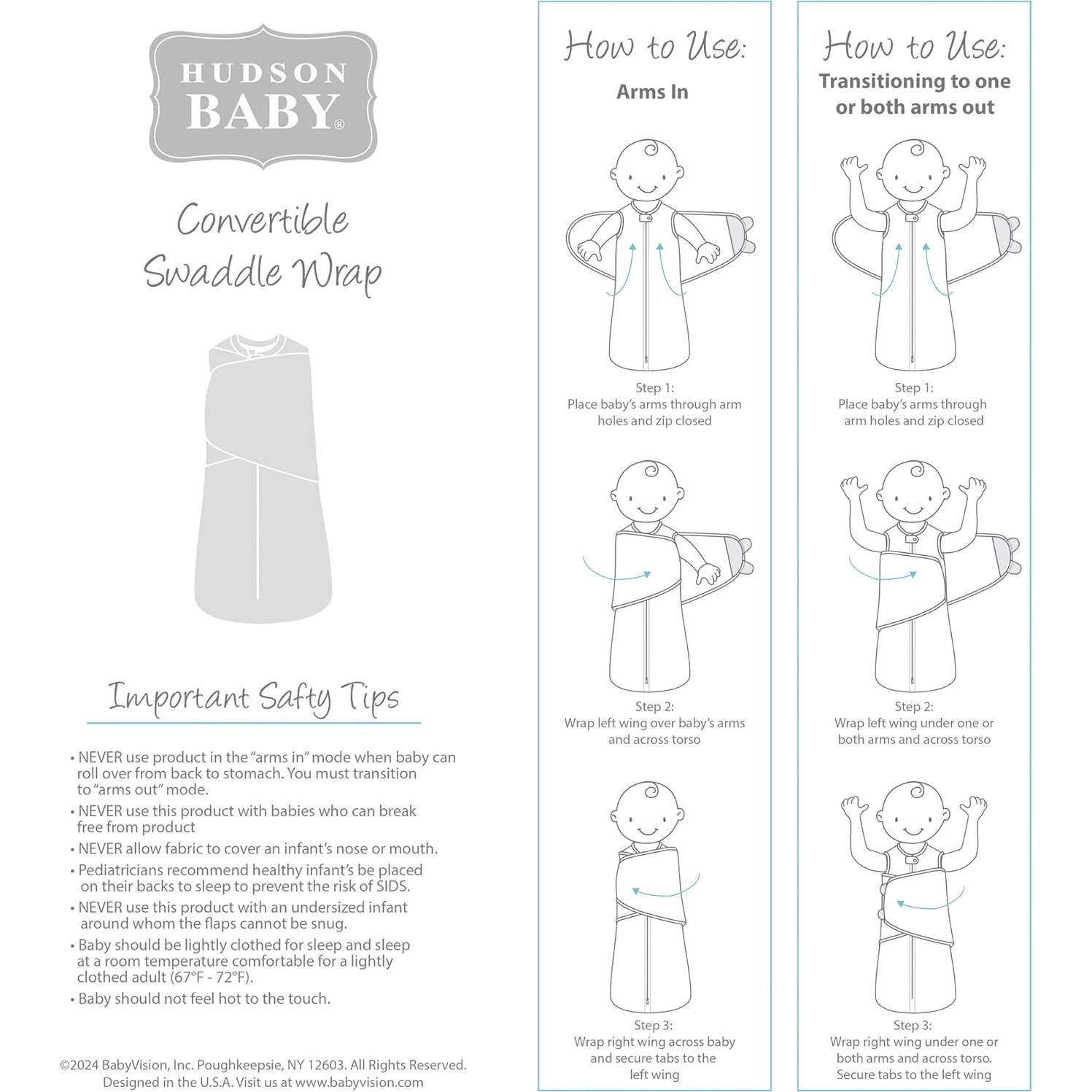 HUDSON BABY®

Convertible Swaddle Wrap

Important Safty Tips

• NEVER use product in the "arms in" mode when baby can roll over from back to stomach. You must transition to "arms out" mode.

• NEVER use this product with babies who can break free from product

• NEVER allow fabric to cover an infant's nose or mouth.

• Pediatricians recommend healthy infant's be placed on their backs to sleep to prevent the risk of SIDS.

• NEVER use this product with an undersized infant around whom the flaps cannot be snug.

• Baby should be lightly clothed for sleep and sleep at a room temperature comfortable for a lightly clothed adult (67°F - 72°F).

• Baby should not feel hot to the touch.

©2024 BabyVision, Inc. Poughkeepsie, NY 12603. All Rights Reserved. Designed in the U.S.A. Visit us at www.babyvision.com

How to Use:

Arms In

Step 1:
Place baby's arms through arm holes and zip closed

Step 2:
Wrap left wing over baby's arms and across torso

Step 3:
Wrap right wing across baby and secure tabs to the left wing

How to Use:

Transitioning to one or both arms out

Step 1:
Place baby's arms through arm holes and zip closed

Step 2:
Wrap left wing under one or both arms and across torso

Step 3:
Wrap right wing under one or both arms and across torso. Secure tabs to the left wing