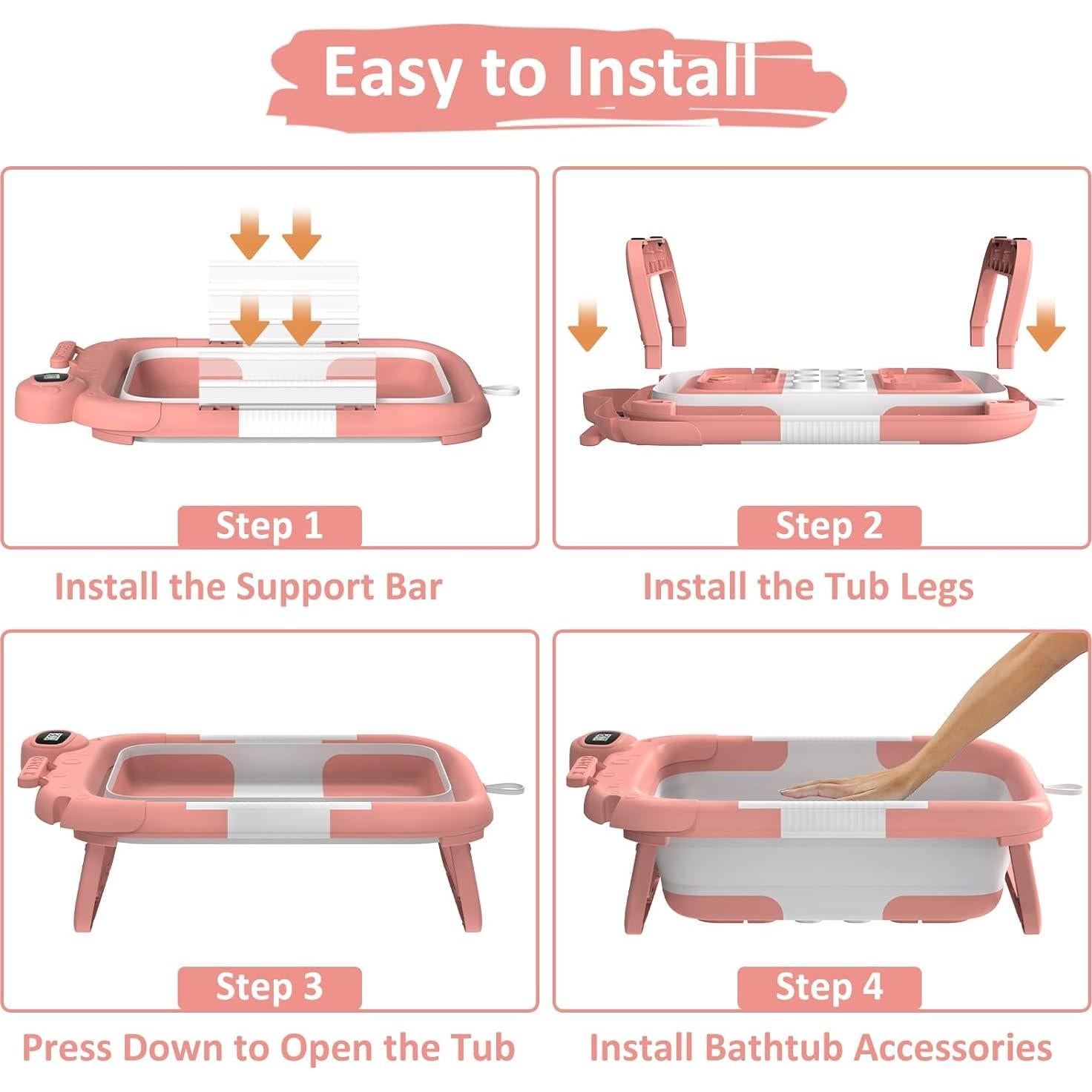 Easy to Install

Step 1

Install the Support Bar

Step 2

Install the Tub Legs

Step 3

Press Down to Open the Tub

Step 4

Install Bathtub Accessories