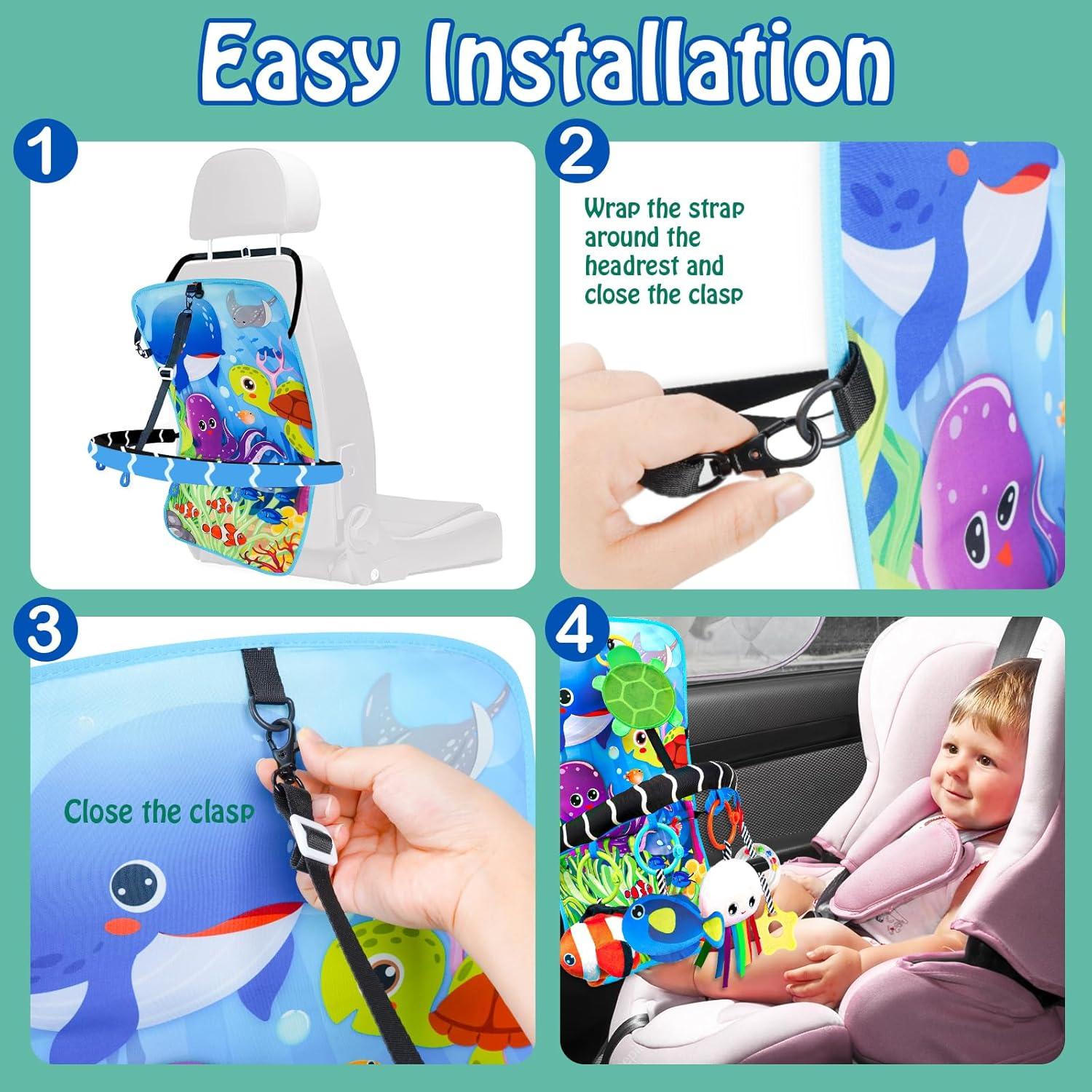 Easy Installation

1

2

Wrap the strap around the headrest and close the clasp

3

Close the clasp

4