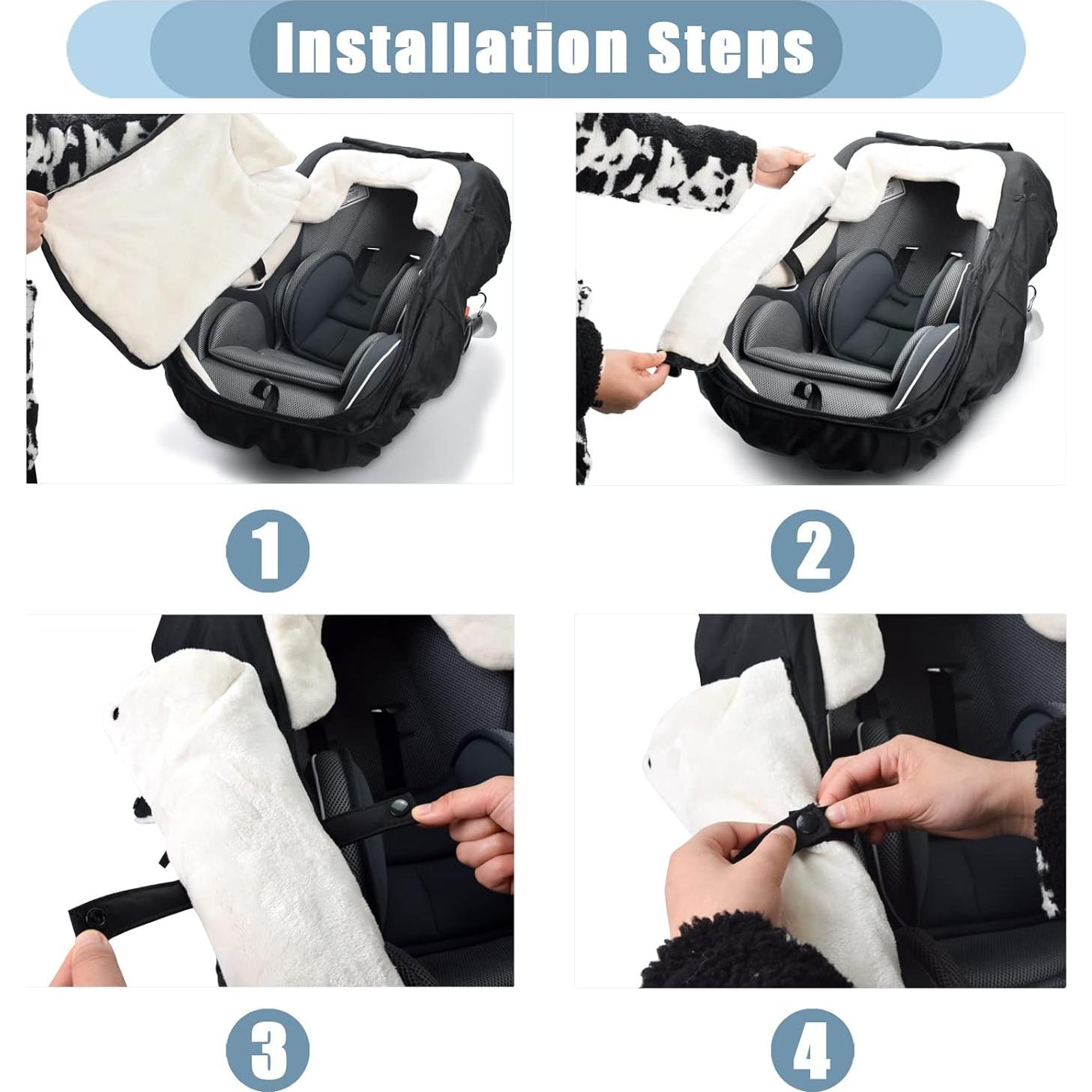 Installation Steps

1

2

3

4