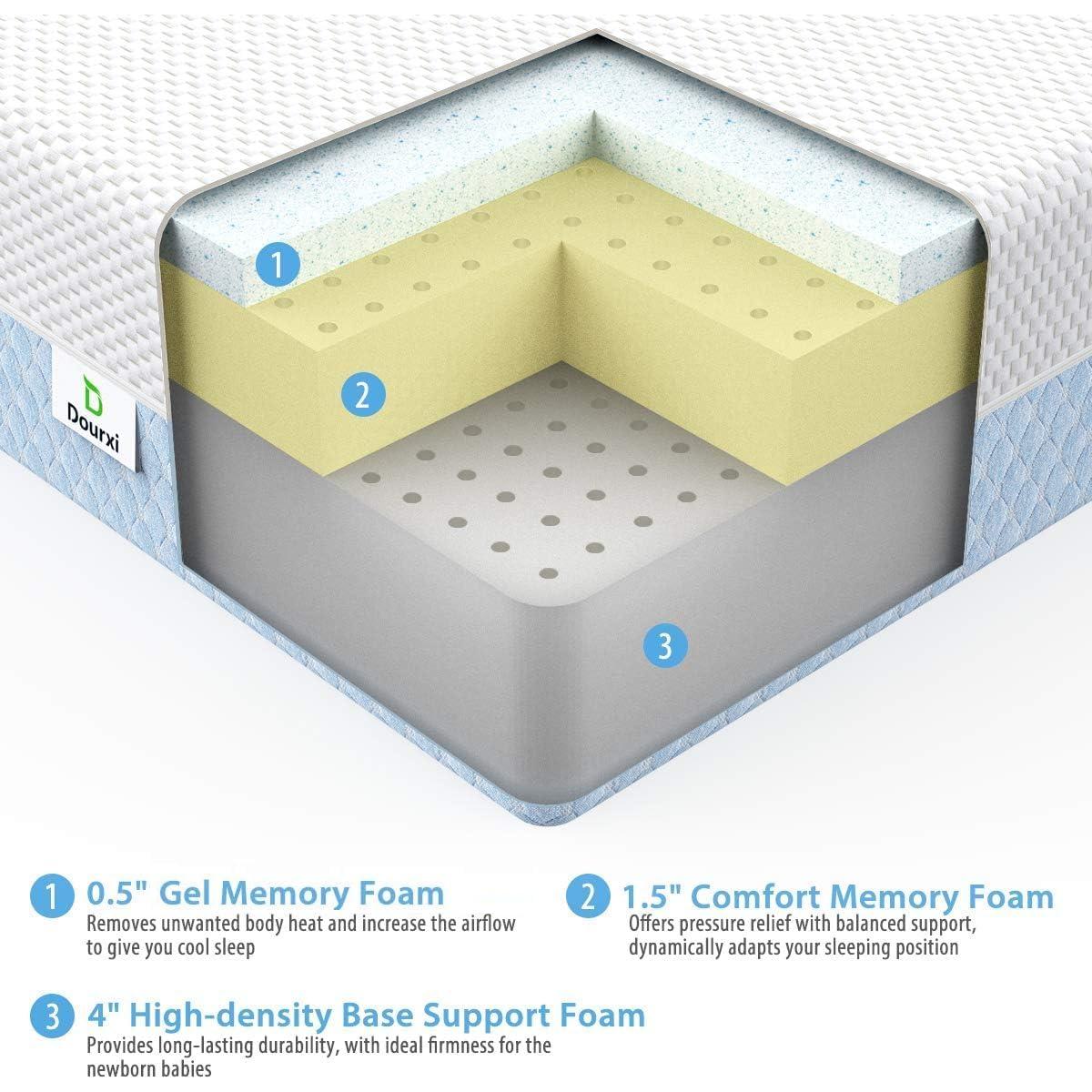 1
2
3
Dourxi

1 0.5" Gel Memory Foam
Removes unwanted body heat and increase the airflow to give you cool sleep

2 1.5" Comfort Memory Foam
Offers pressure relief with balanced support, dynamically adapts your sleeping position

3 4" High-density Base Support Foam
Provides long-lasting durability, with ideal firmness for the newborn babies