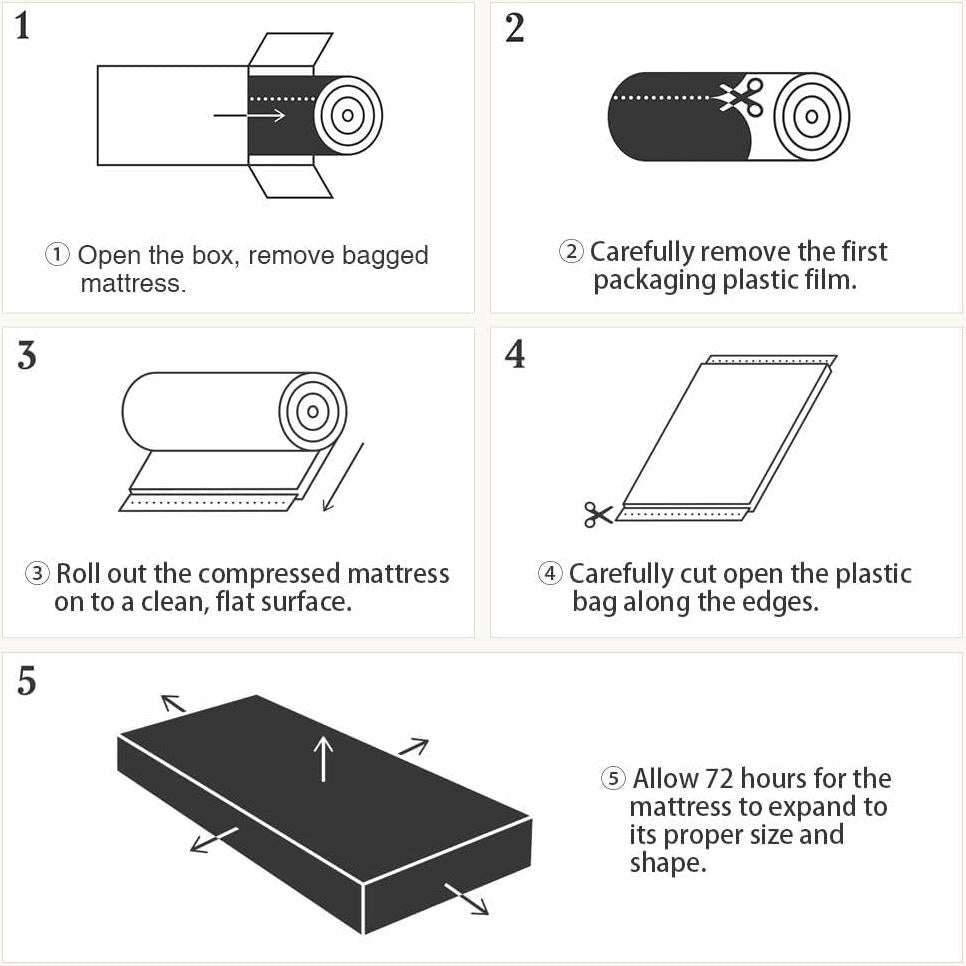 1

① Open the box, remove bagged mattress.

2

② Carefully remove the first packaging plastic film.

3

③ Roll out the compressed mattress on to a clean, flat surface.

4

④ Carefully cut open the plastic bag along the edges.

5

⑤ Allow 72 hours for the mattress to expand to its proper size and shape.