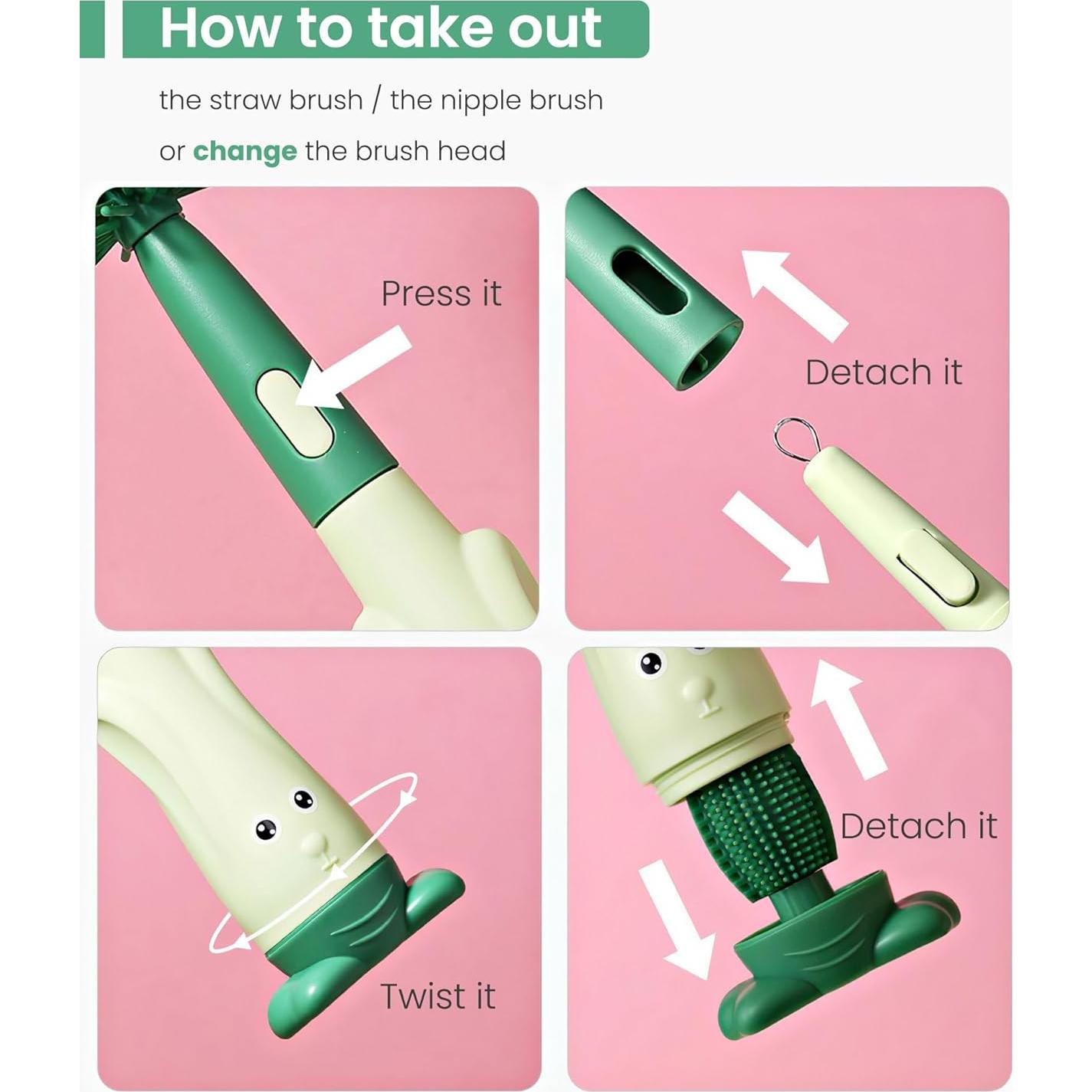 How to take out

the straw brush / the nipple brush

or change the brush head

Press it

Detach it

Twist it

Detach it