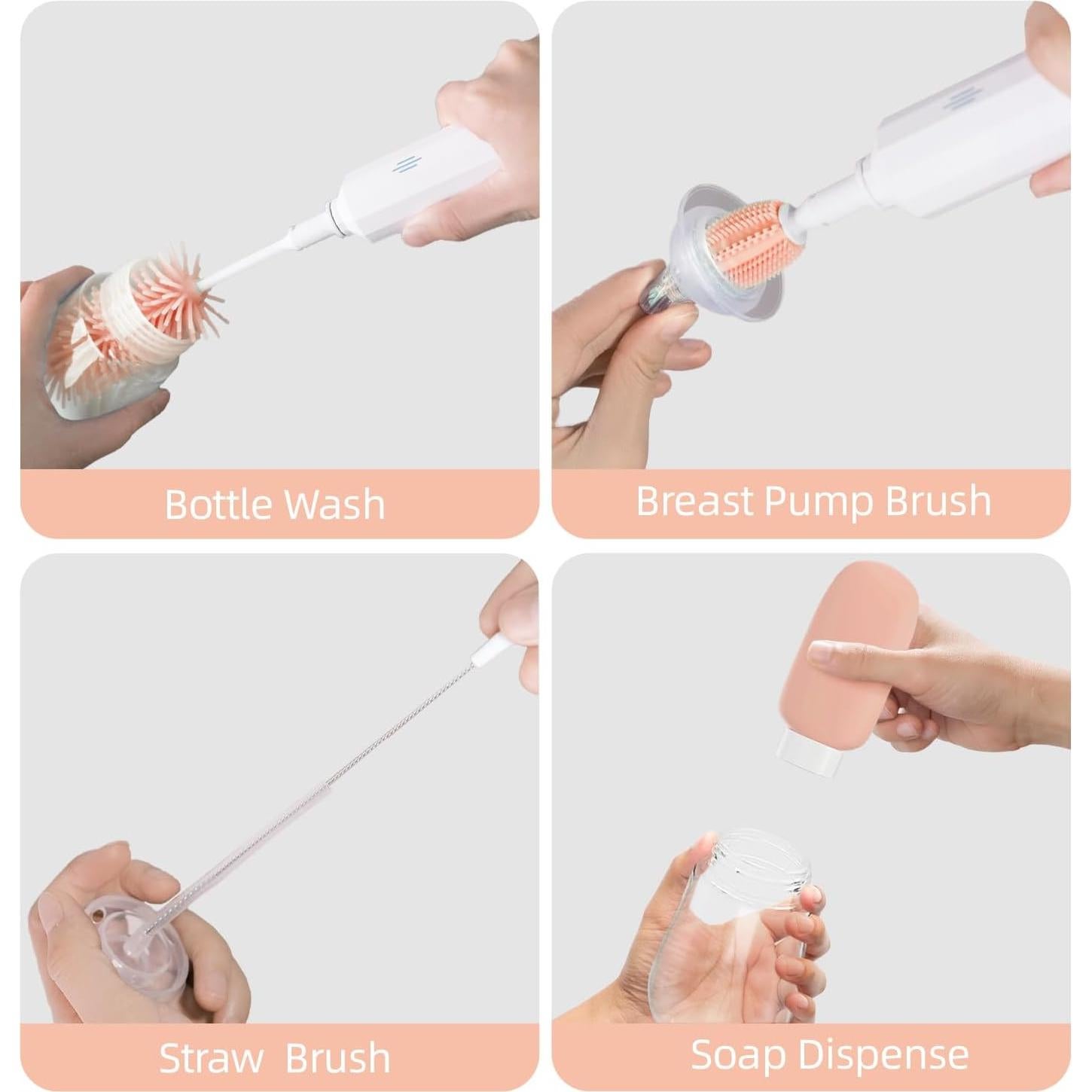 Bottle Wash

Breast Pump Brush

Straw Brush

Soap Dispense