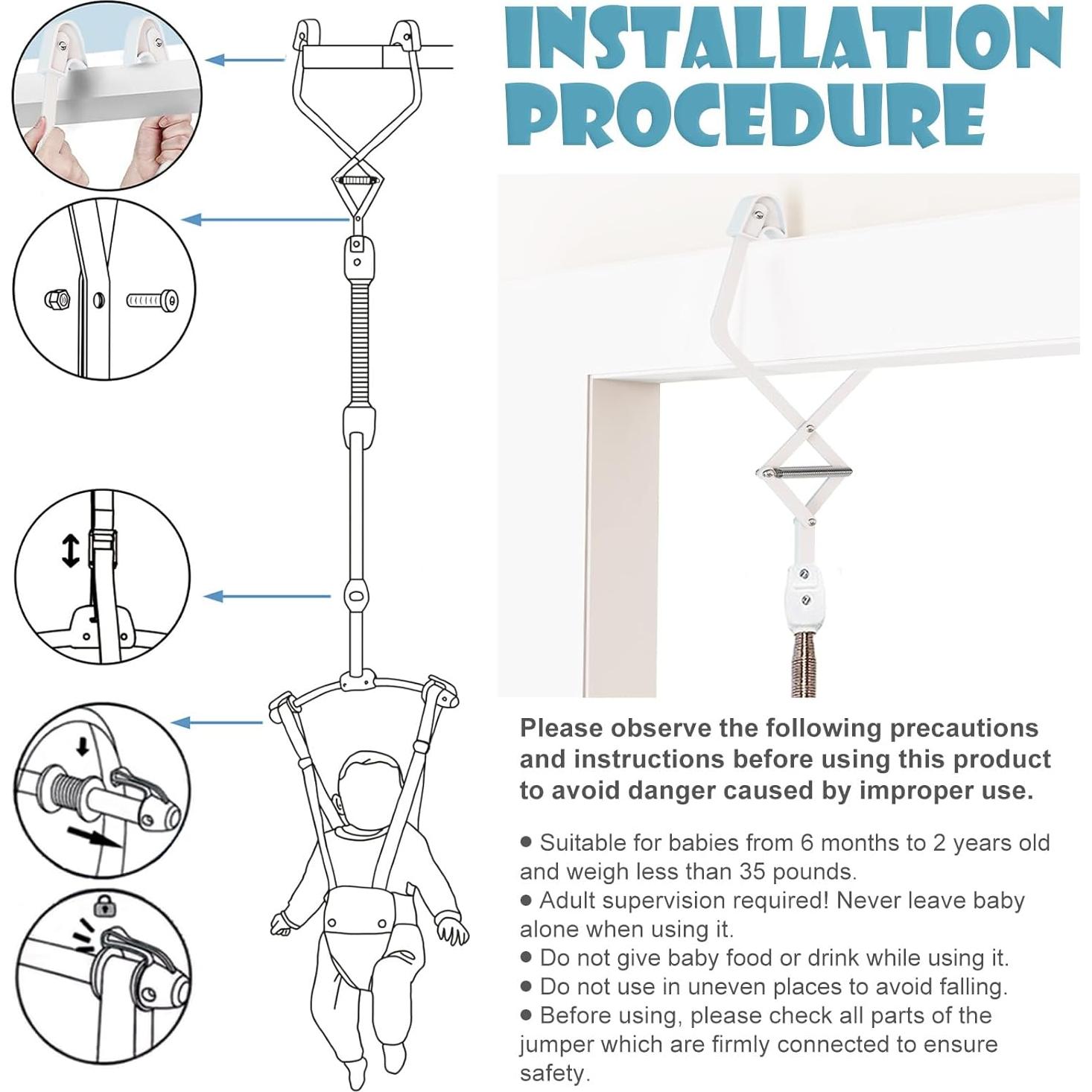 INSTALLATION PROCEDURE

Please observe the following precautions and instructions before using this product to avoid danger caused by improper use.

● Suitable for babies from 6 months to 2 years old and weigh less than 35 pounds.
● Adult supervision required! Never leave baby alone when using it.
● Do not give baby food or drink while using it.
● Do not use in uneven places to avoid falling.
● Before using, please check all parts of the jumper which are firmly connected to ensure safety.