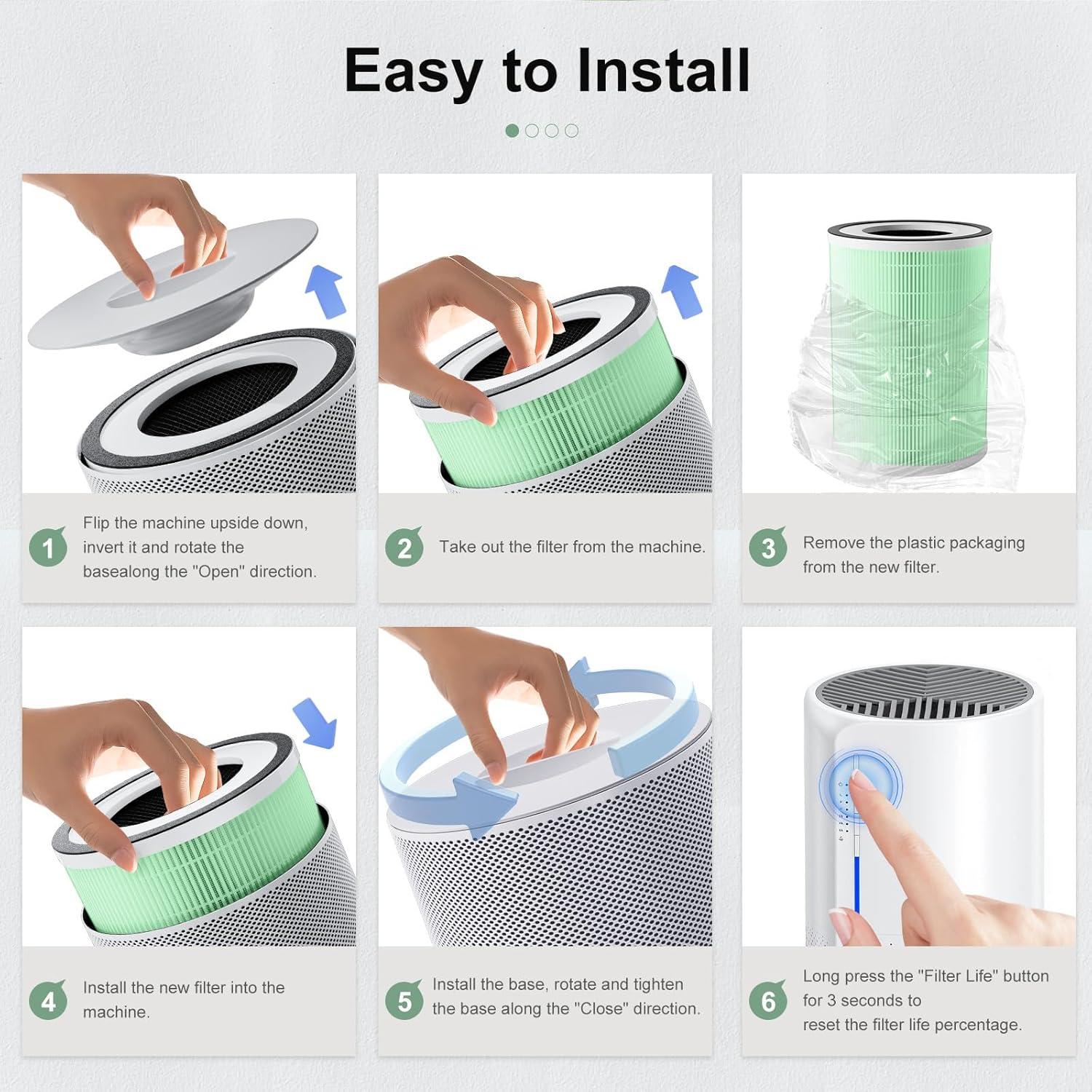 Easy to Install

1 Flip the machine upside down, invert it and rotate the basealong the "Open" direction.

2 Take out the filter from the machine.

3 Remove the plastic packaging from the new filter.

4 Install the new filter into the machine.

5 Install the base, rotate and tighten the base along the "Close" direction.

6 Long press the "Filter Life" button for 3 seconds to reset the filter life percentage.